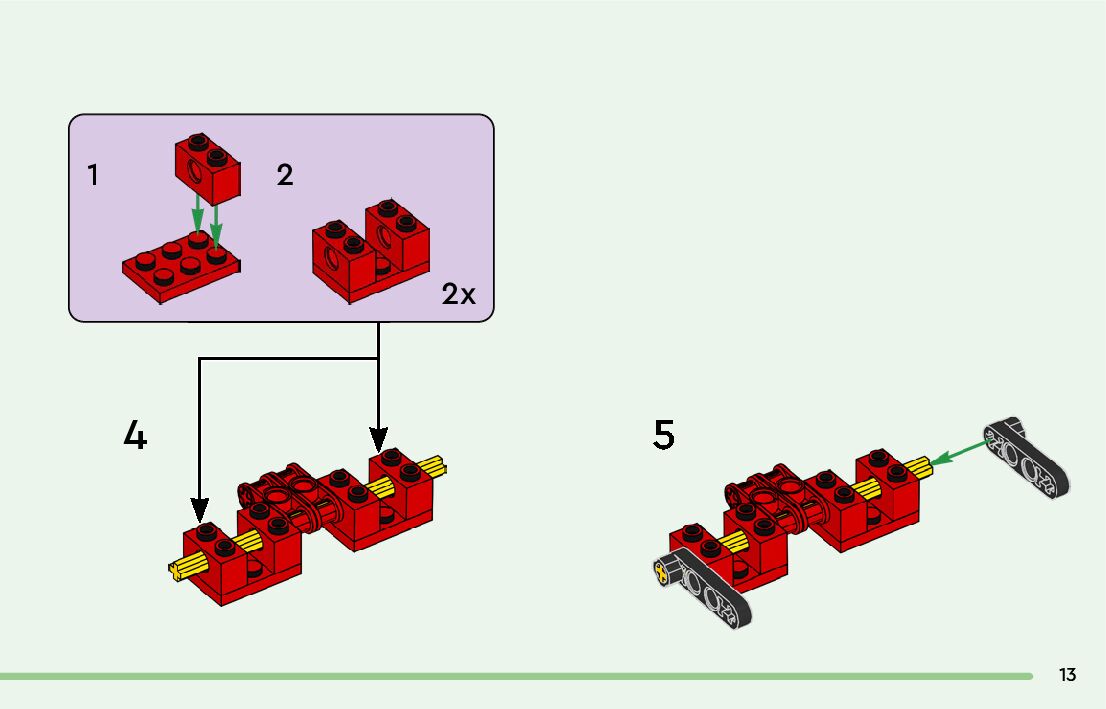 1

2

2x

4

5

13