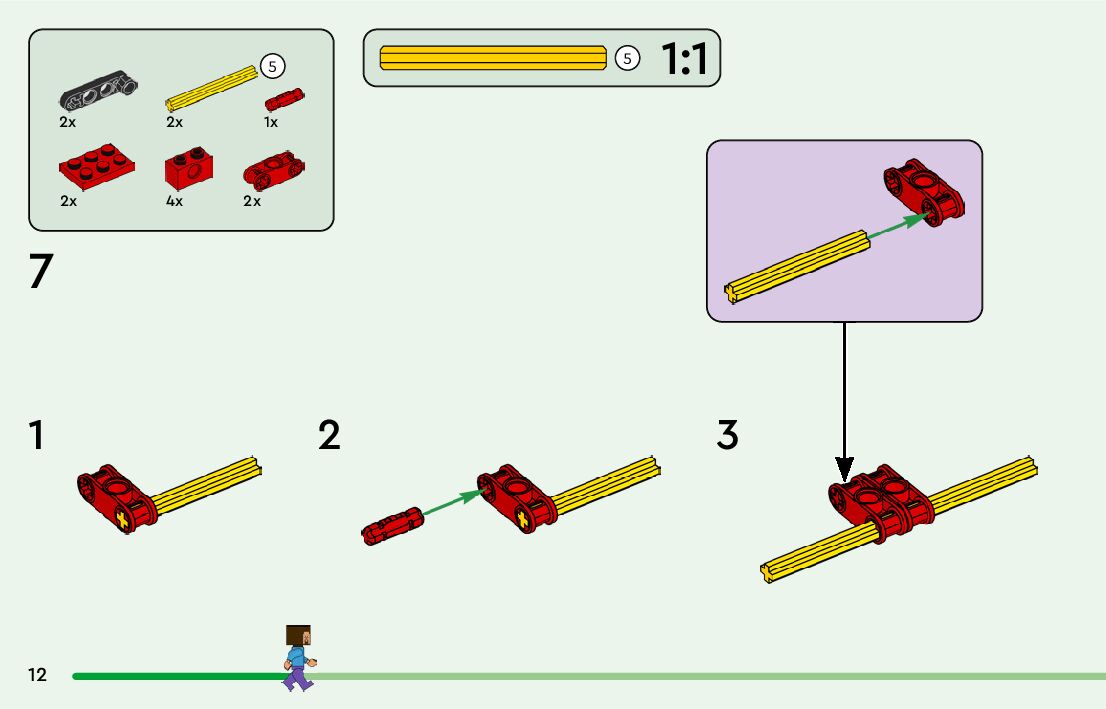 5

2x

2x

1x

2x

4x

2x

5

1:1

7

1

2

3

12