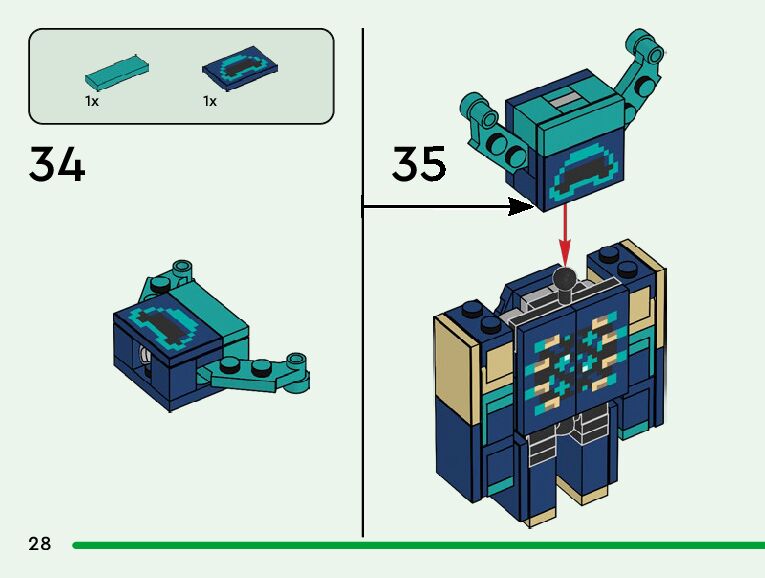 1x

1x

34

35

28