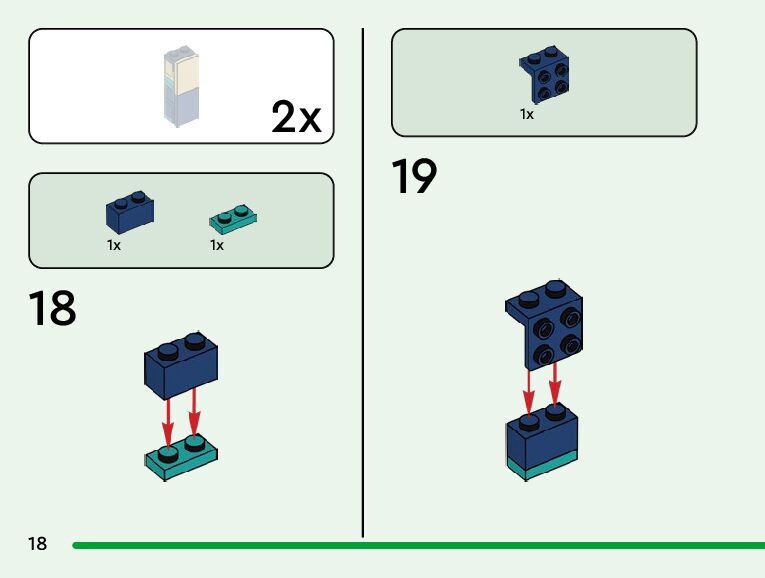 2x

1x

1x

18

1x

19

18