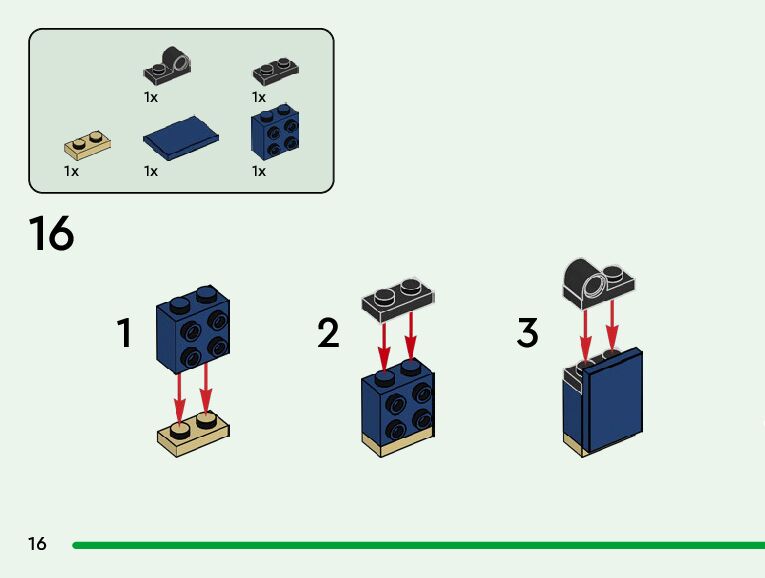 1x
1x
1x
1x
1x

16

1

2

3

16