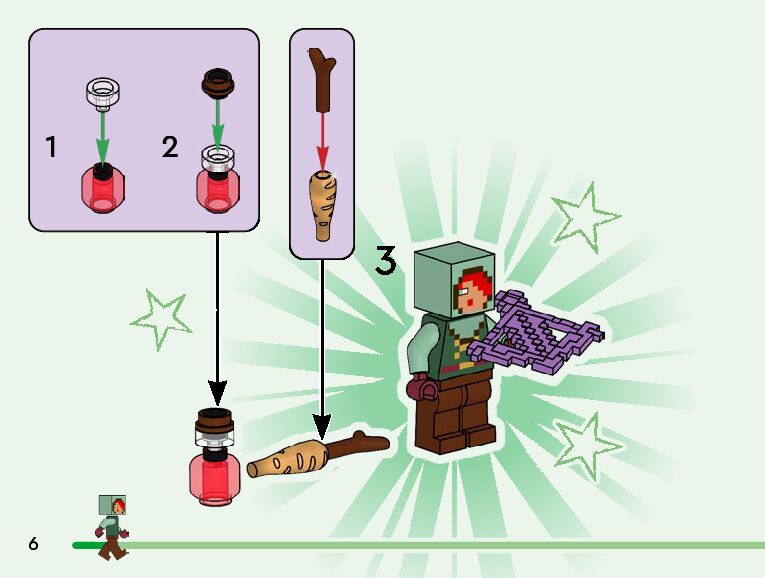 1

2

3

6