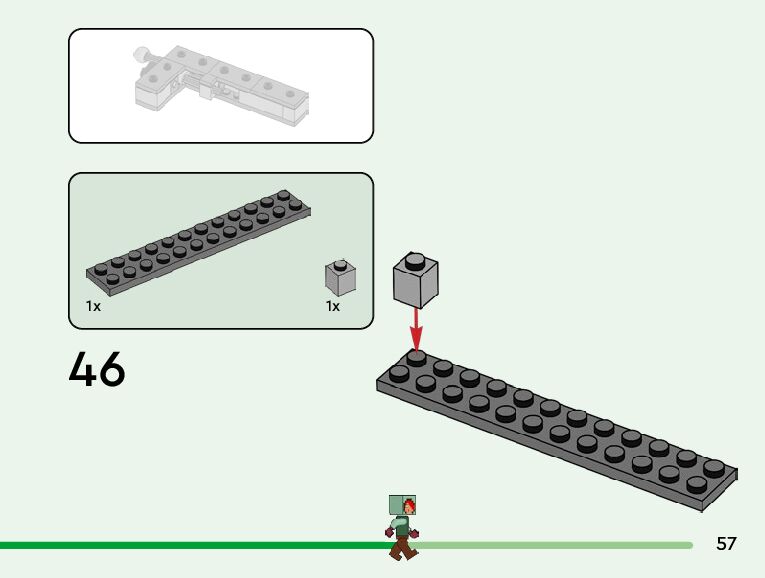 1x

1x

46

57