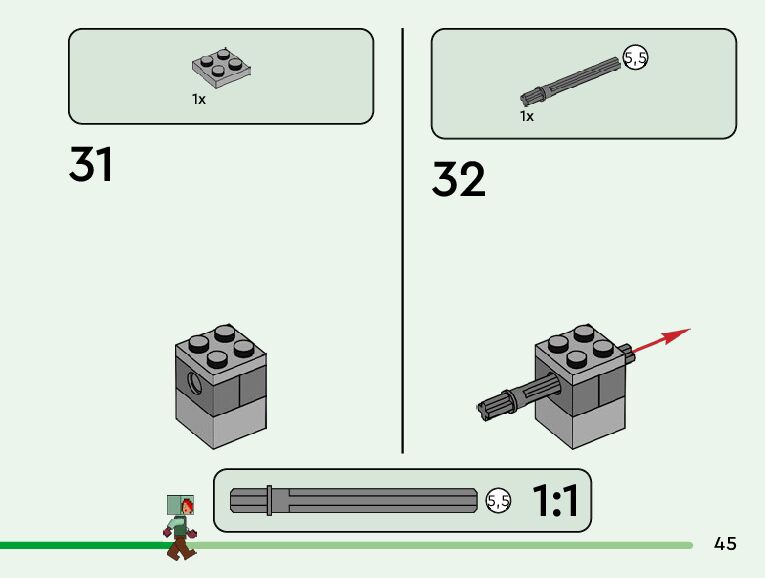 1x

31

5,5

1x

32

5,5

1:1

45