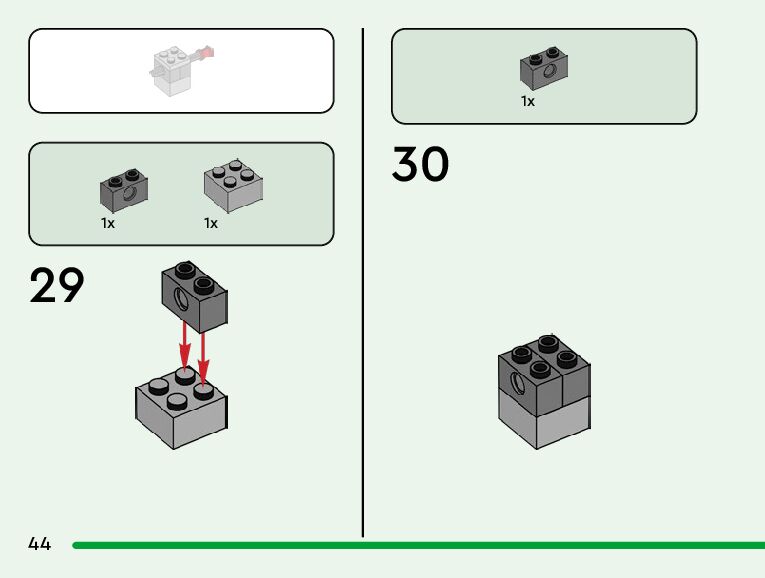 1x

1x

29

1x

30

44