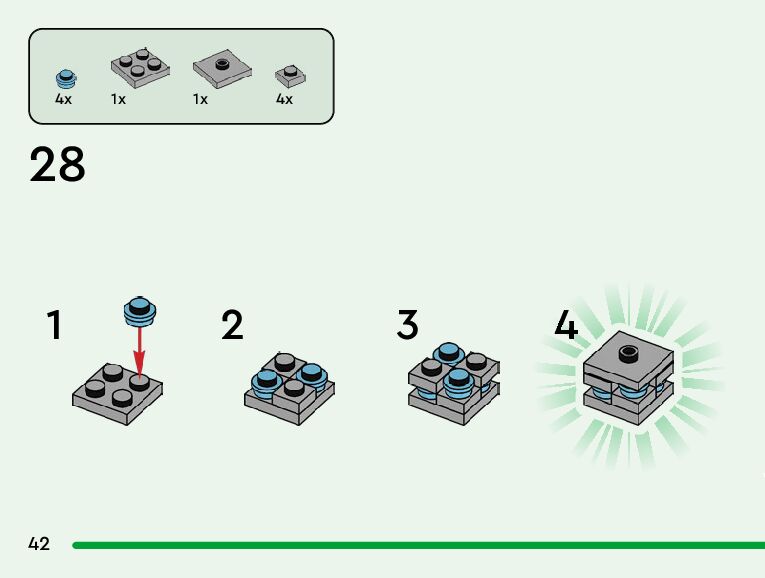 4x 1x 1x 4x

28

1

2

3

4

42