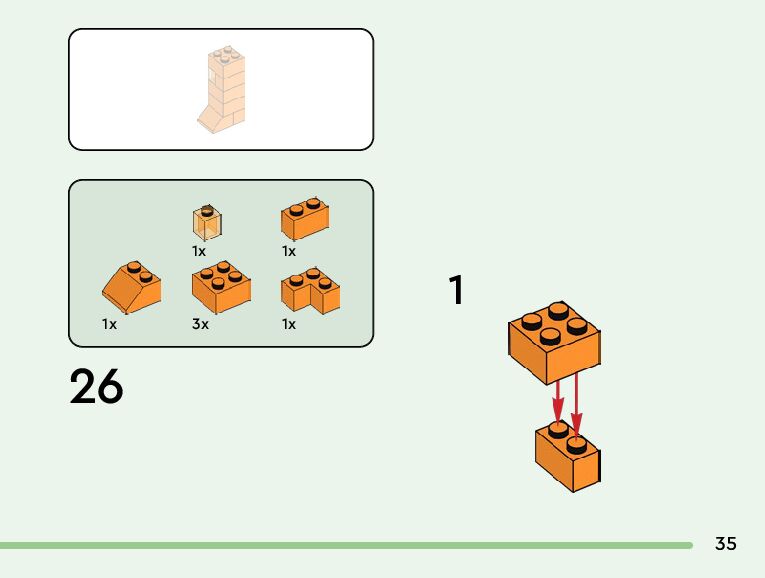 1x
1x
1x
3x
1x

26

1

35