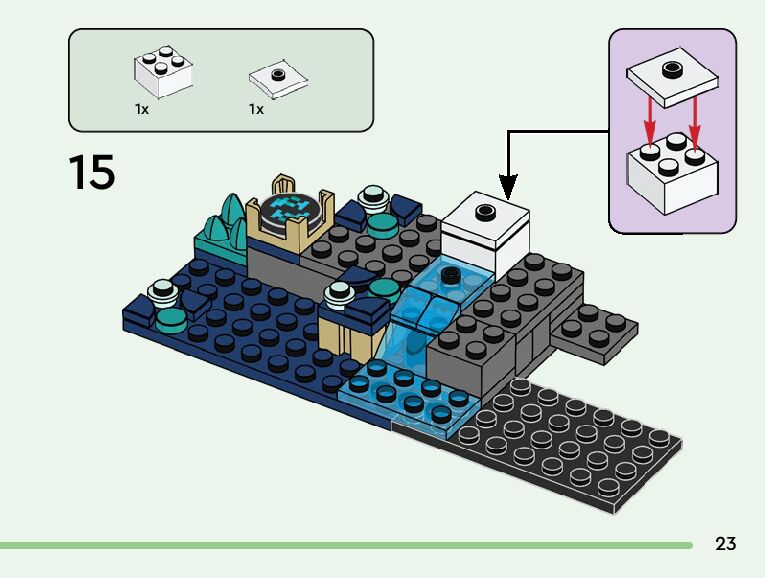 1x 1x

15

23