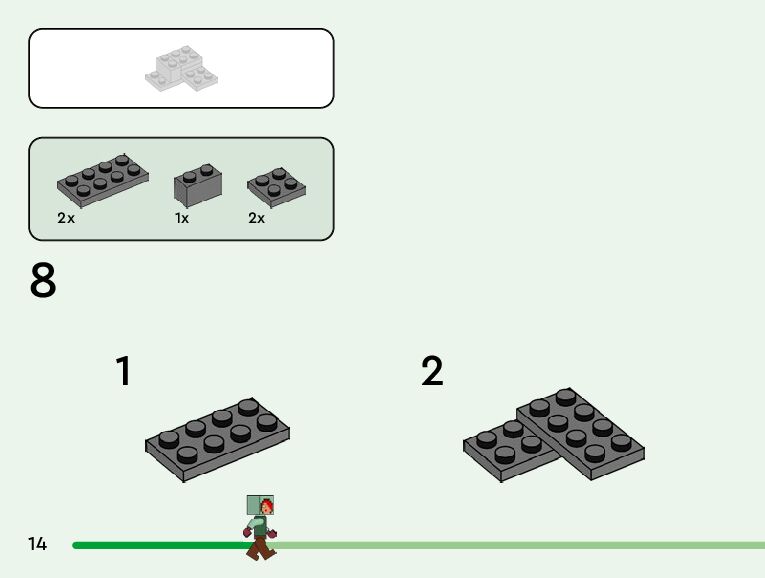 2x
1x
2x

8

1

2

14