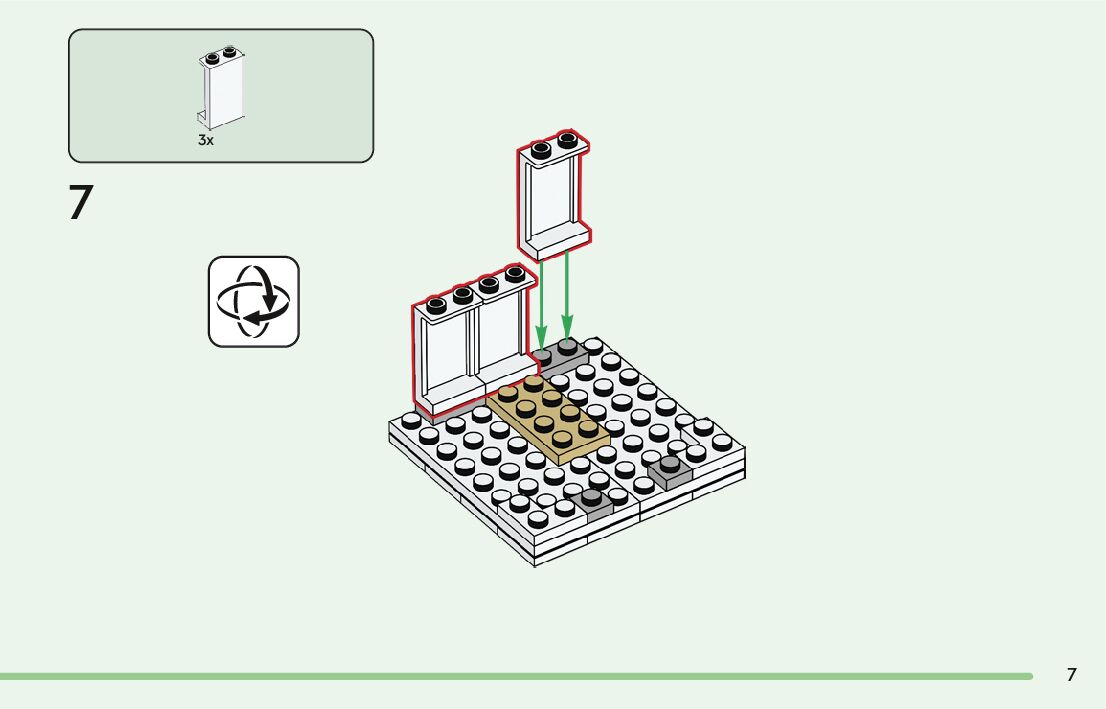 3x

7

7