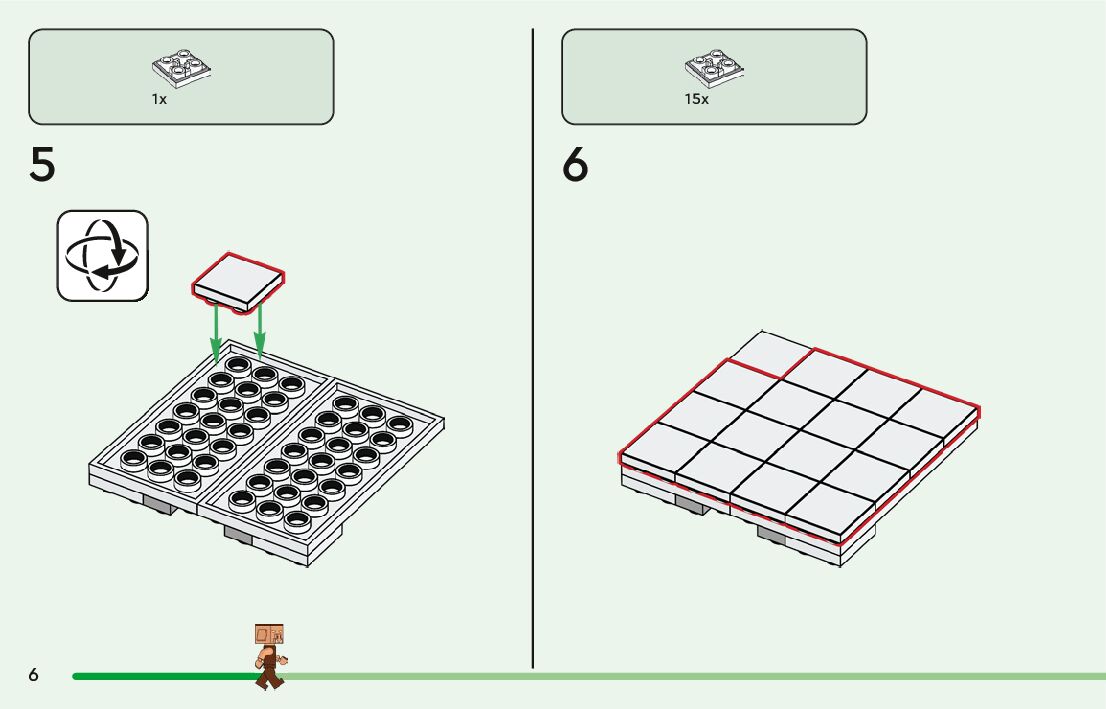 1x

5

15x

6

6