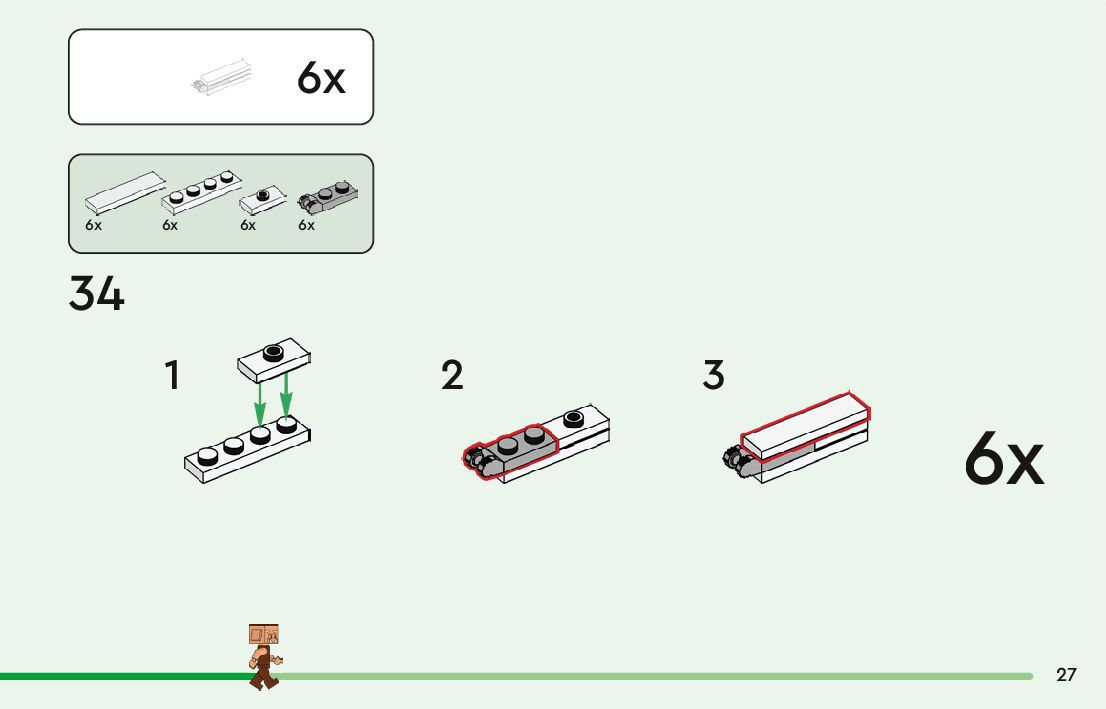 6x

6x
6x
6x
6x

34

1

2

3

6x

27