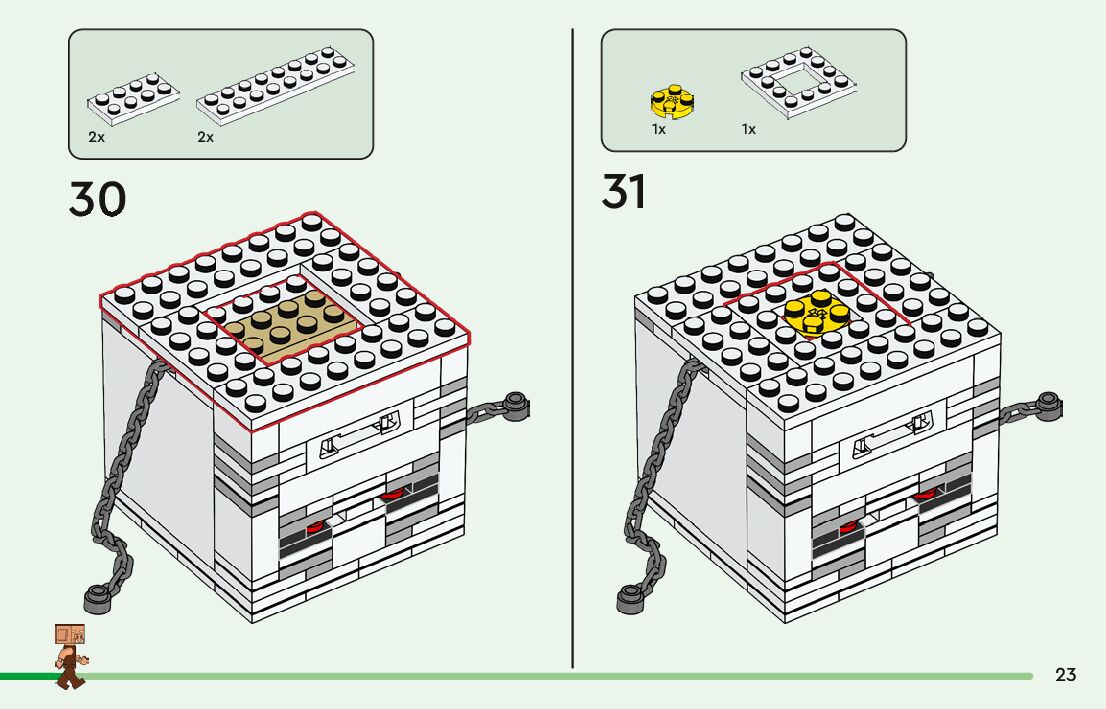 2x 2x

30

1x 1x

31

23