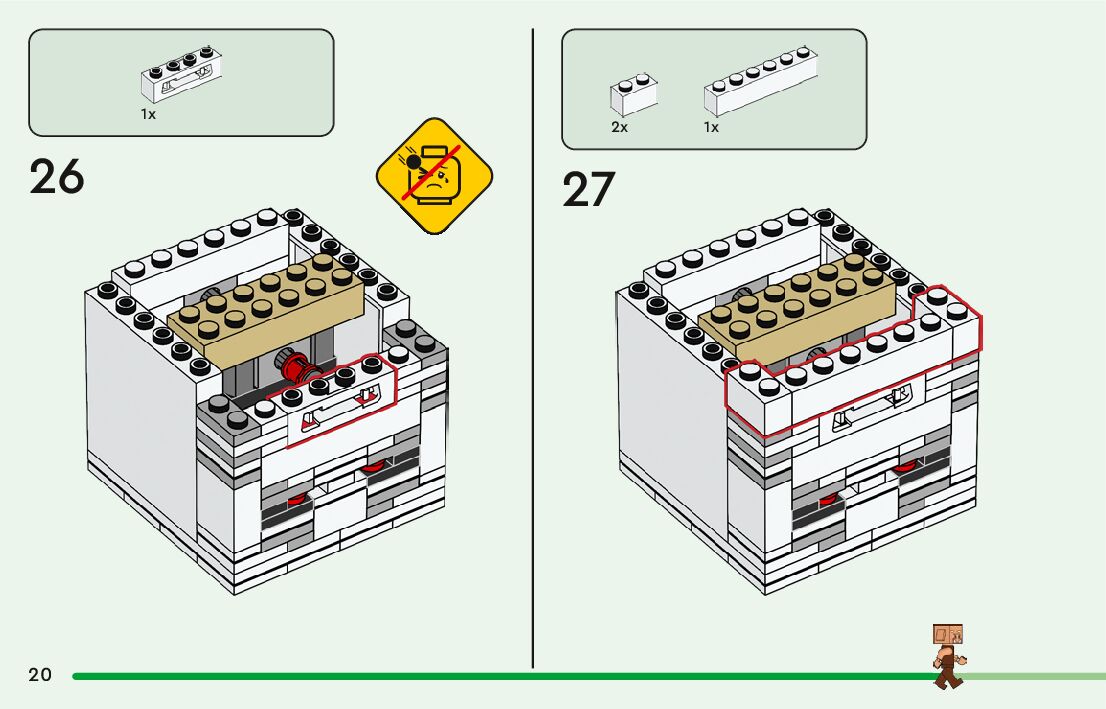 1x

26

2x 1x

27

20