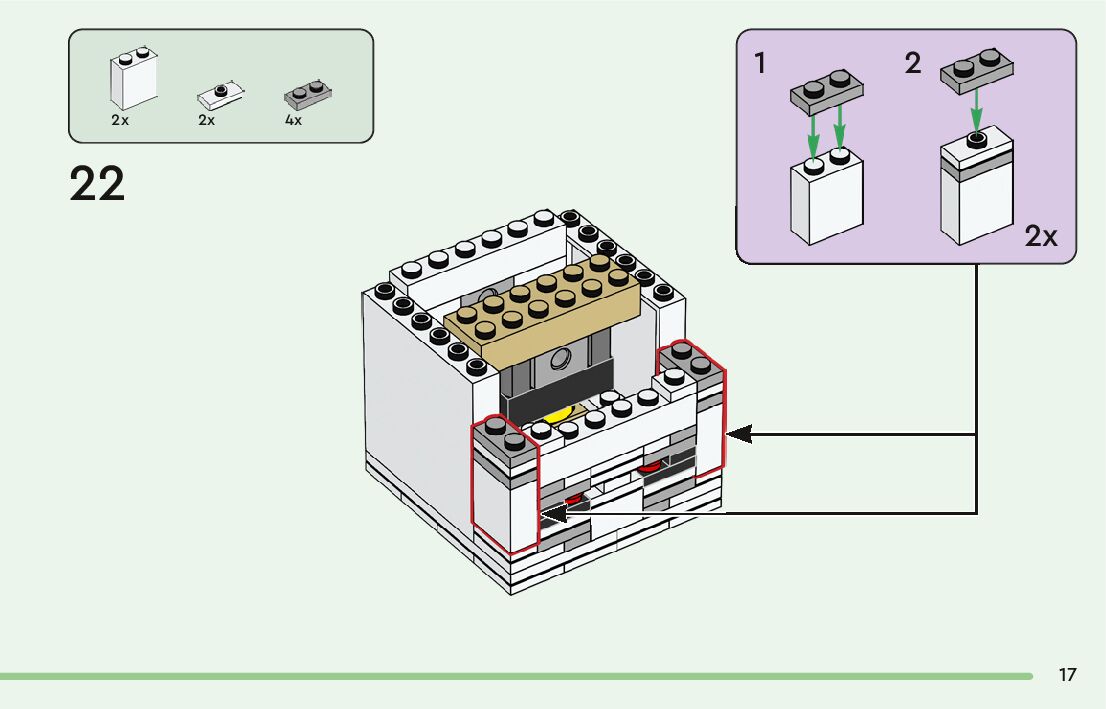 2x 2x 4x

22

1 2

2x

17