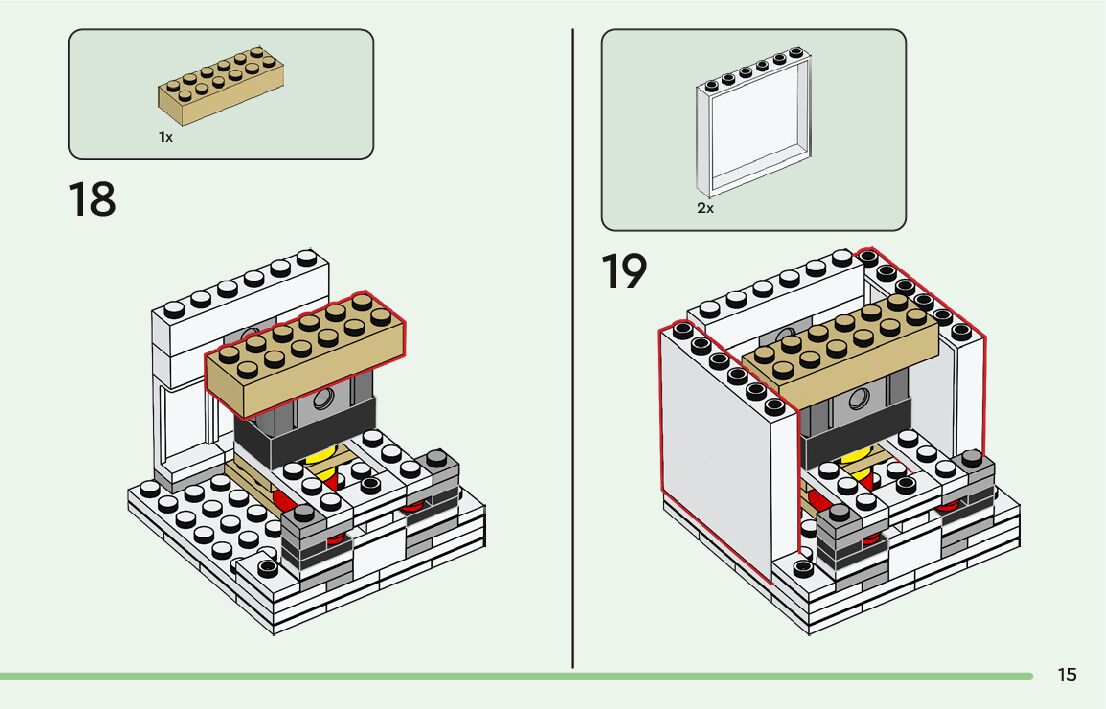 1x

18

2x

19

15