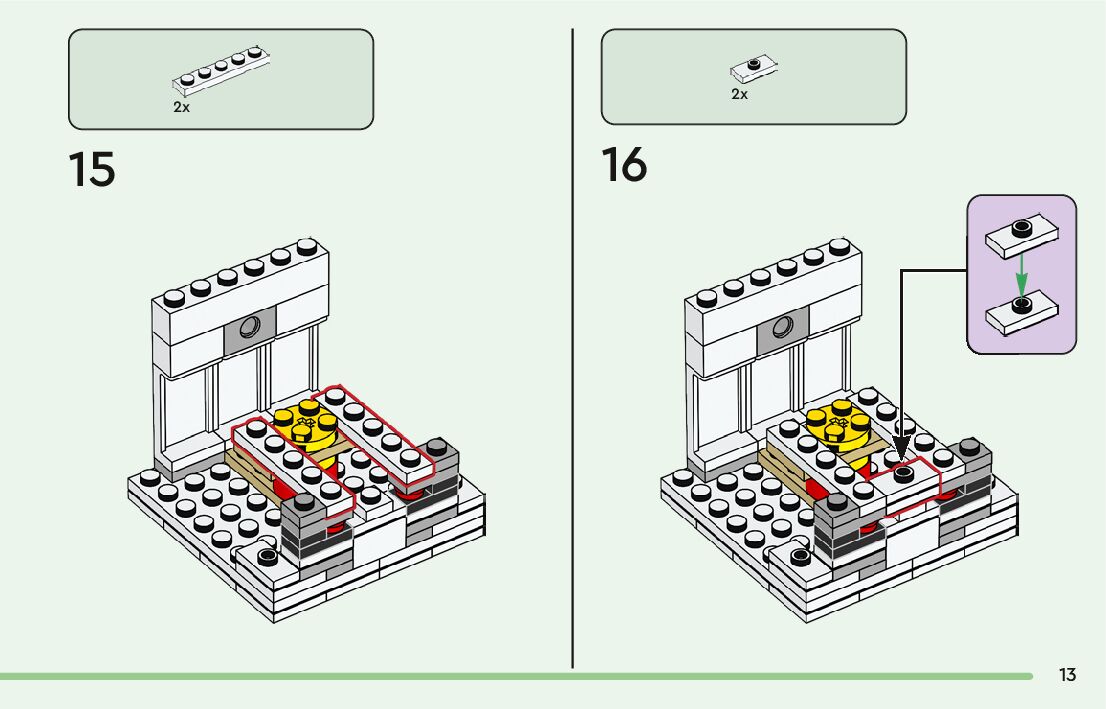 2x

15

2x

16

13