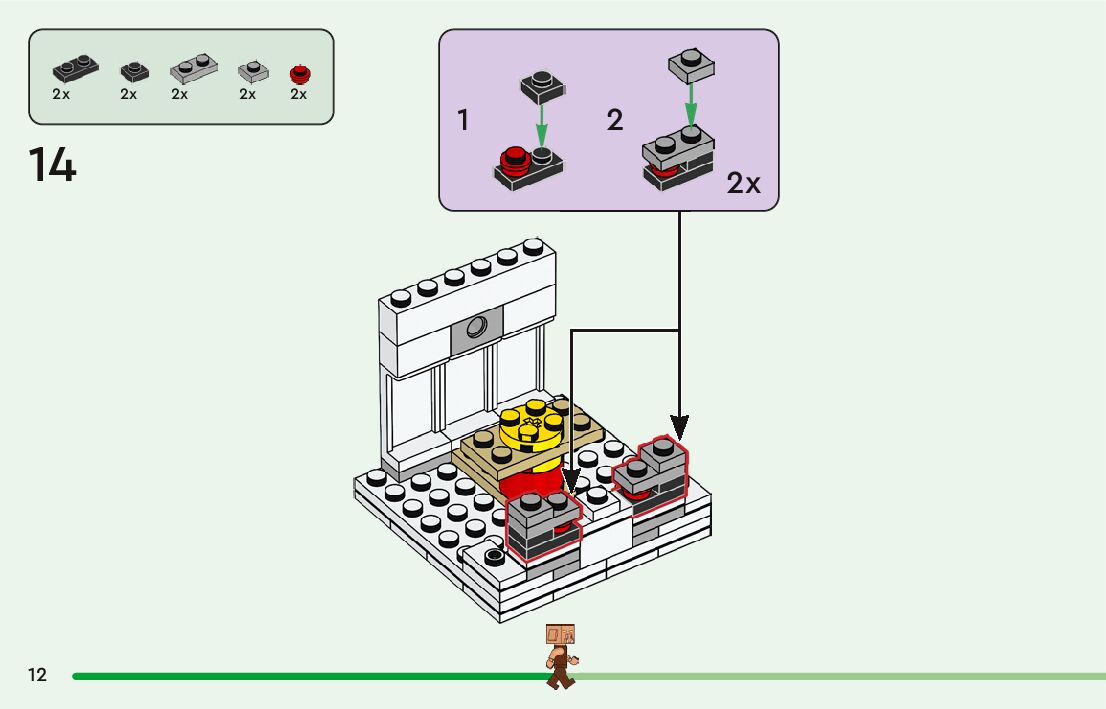 2x 2x 2x 2x 2x

14

1

2

2x

12