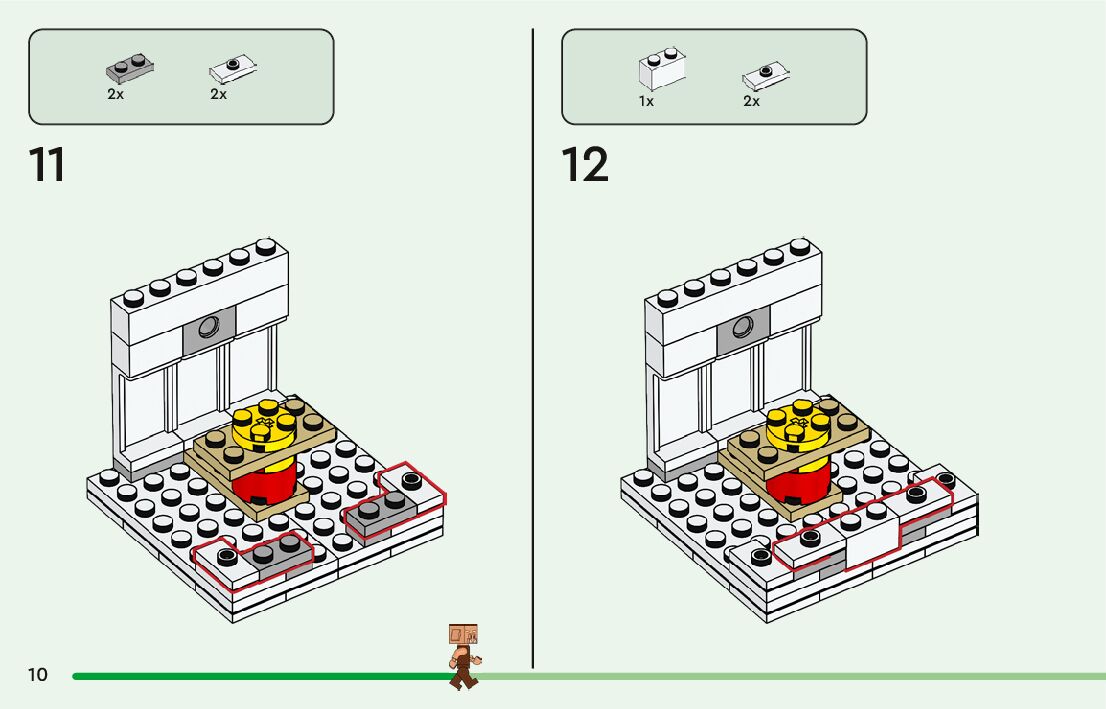 2x 2x

11

1x 2x

12

10