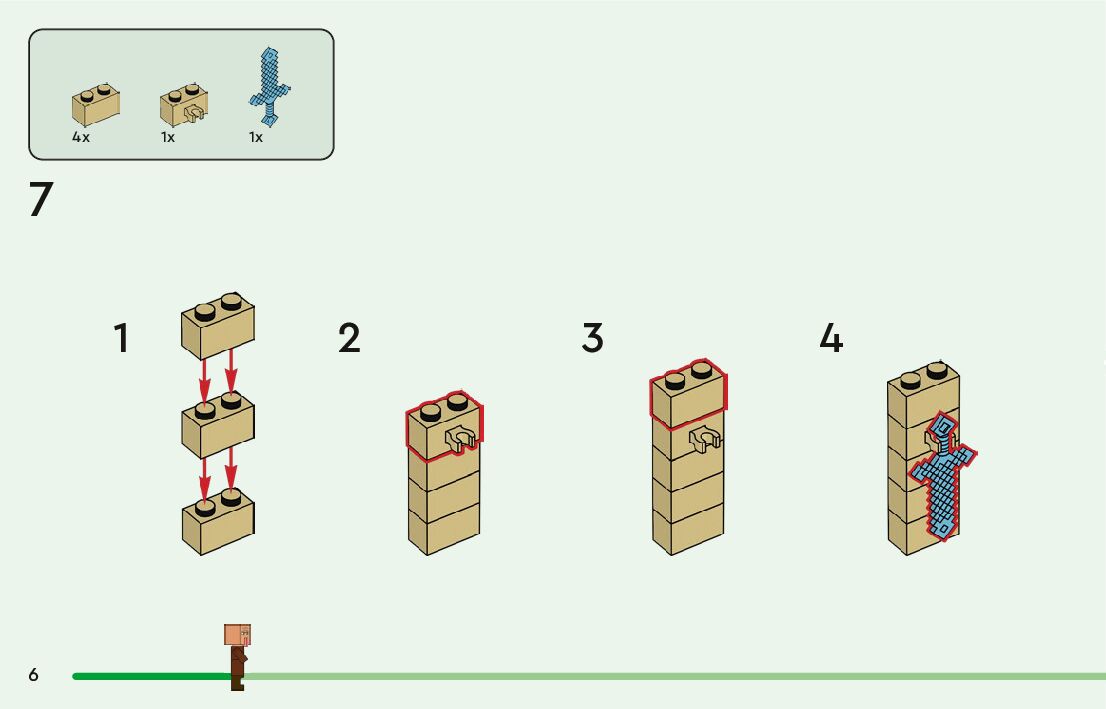 4x 1x 1x

7

1

2

3

4

6