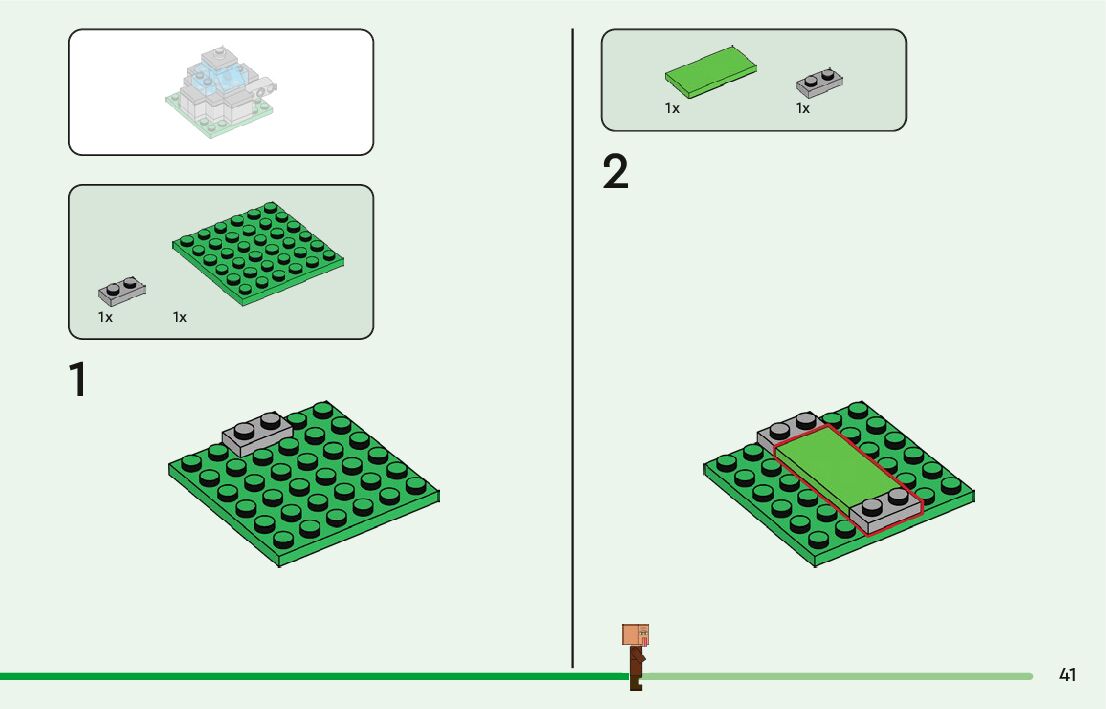 1x 1x

1

1x 1x

2

41