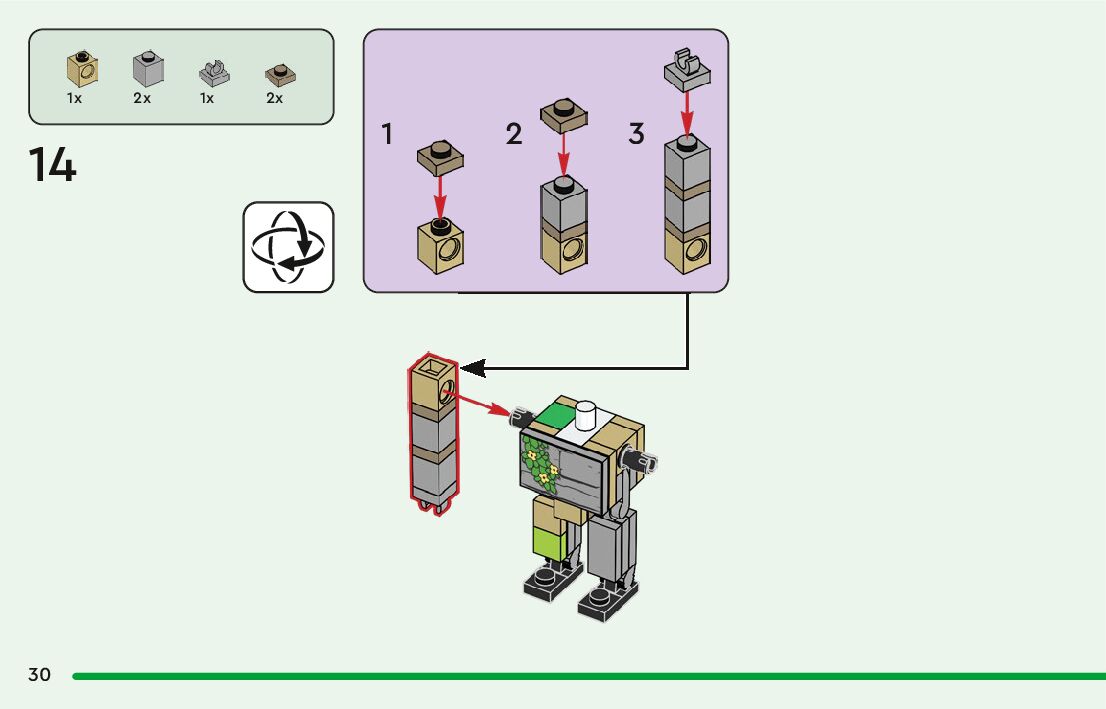 1x 2x 1x 2x

14

1

2

3

30