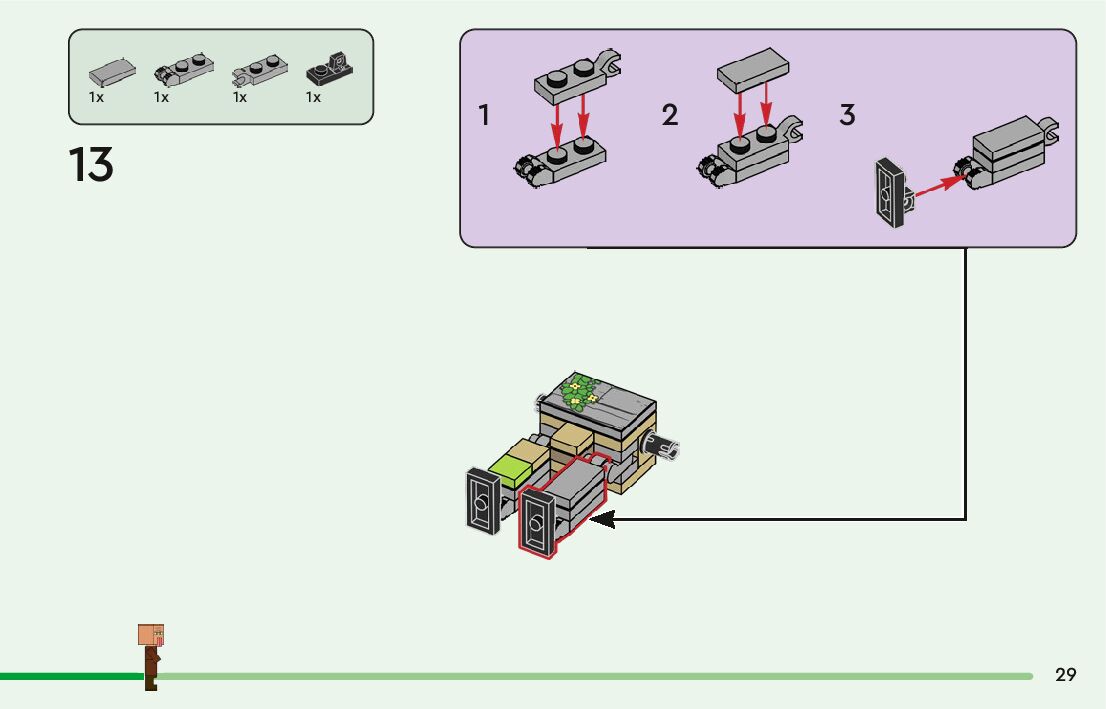 1x 1x 1x 1x

13

1

2

3

29