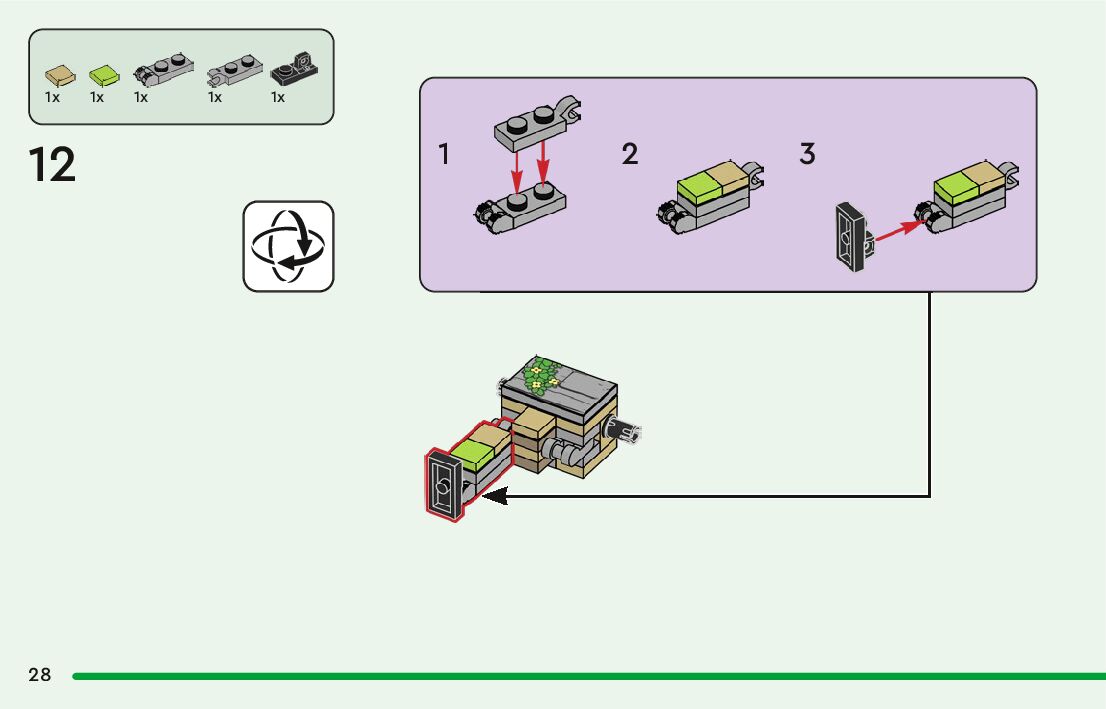 1x 1x 1x 1x 1x

12

1

2

3

28