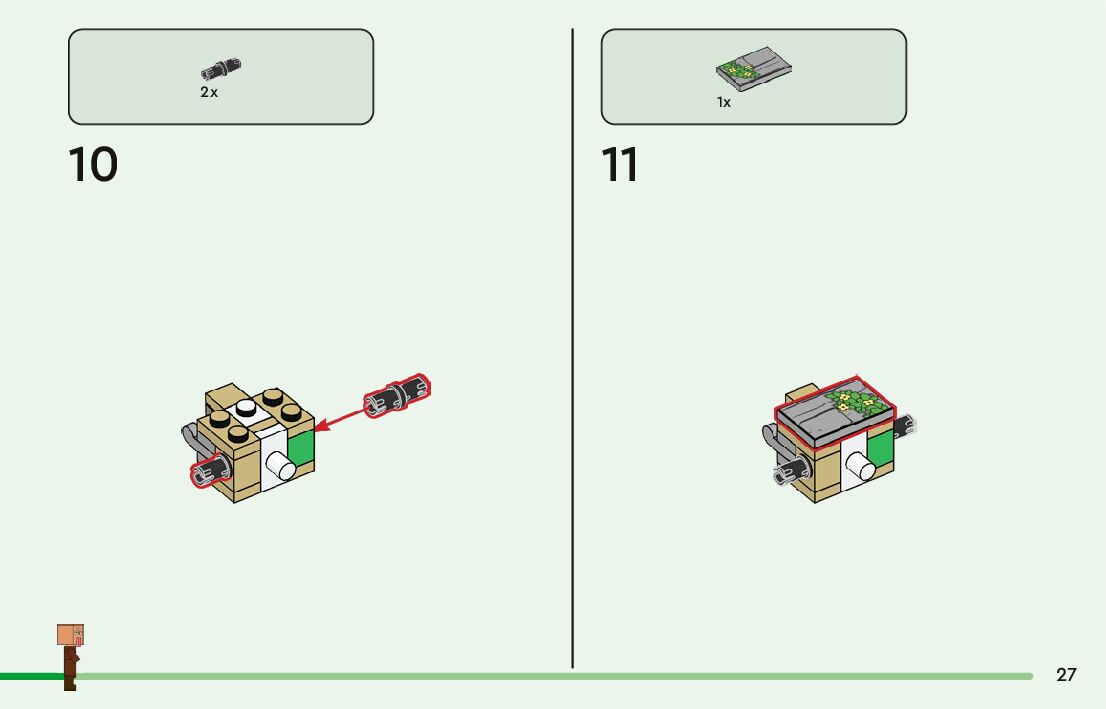 2x

10

1x

11

27