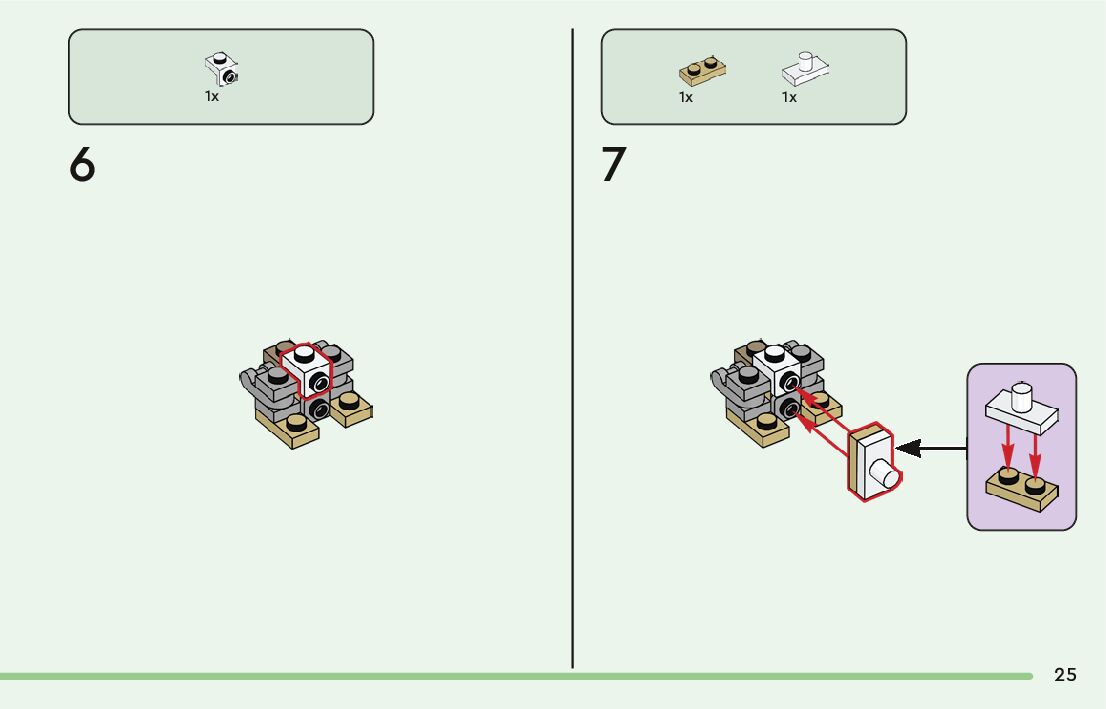 1x

6

1x 1x

7

25