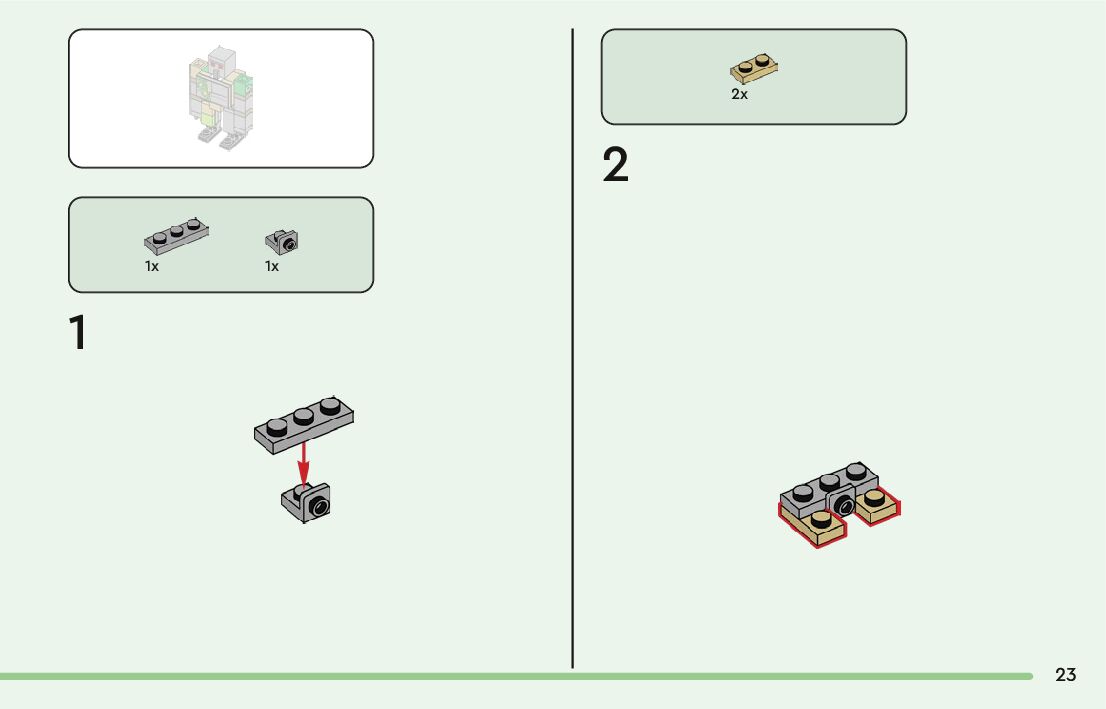 1x 1x

1

2x

2

23