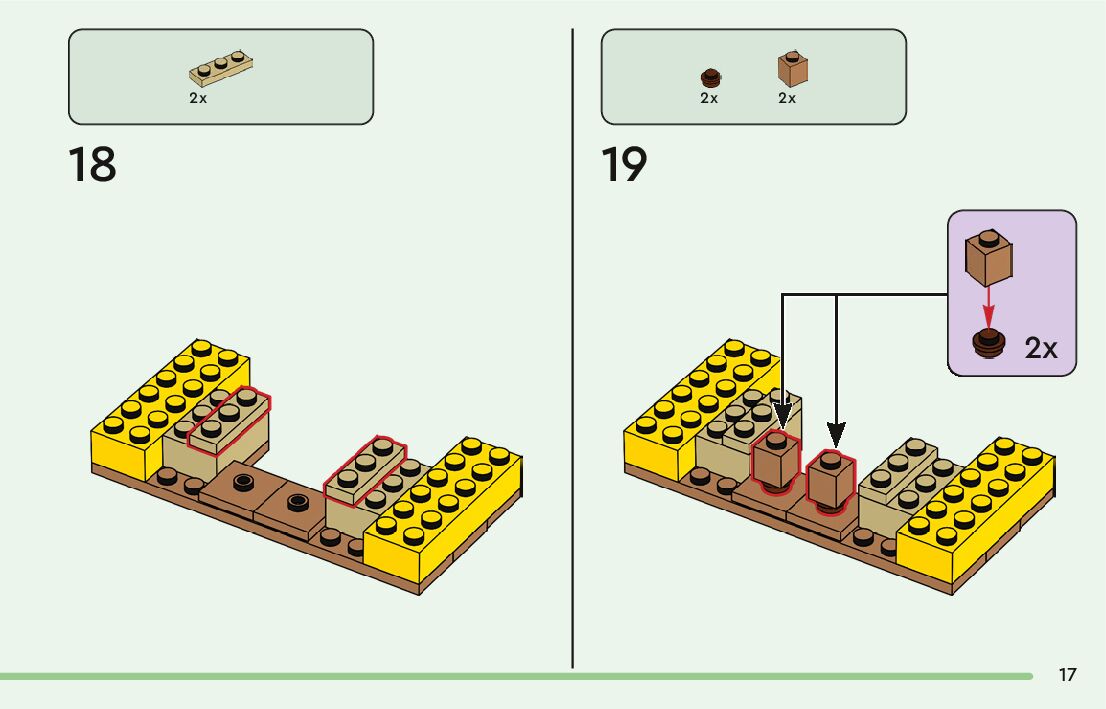 2x

18

2x 2x

19

2x

17