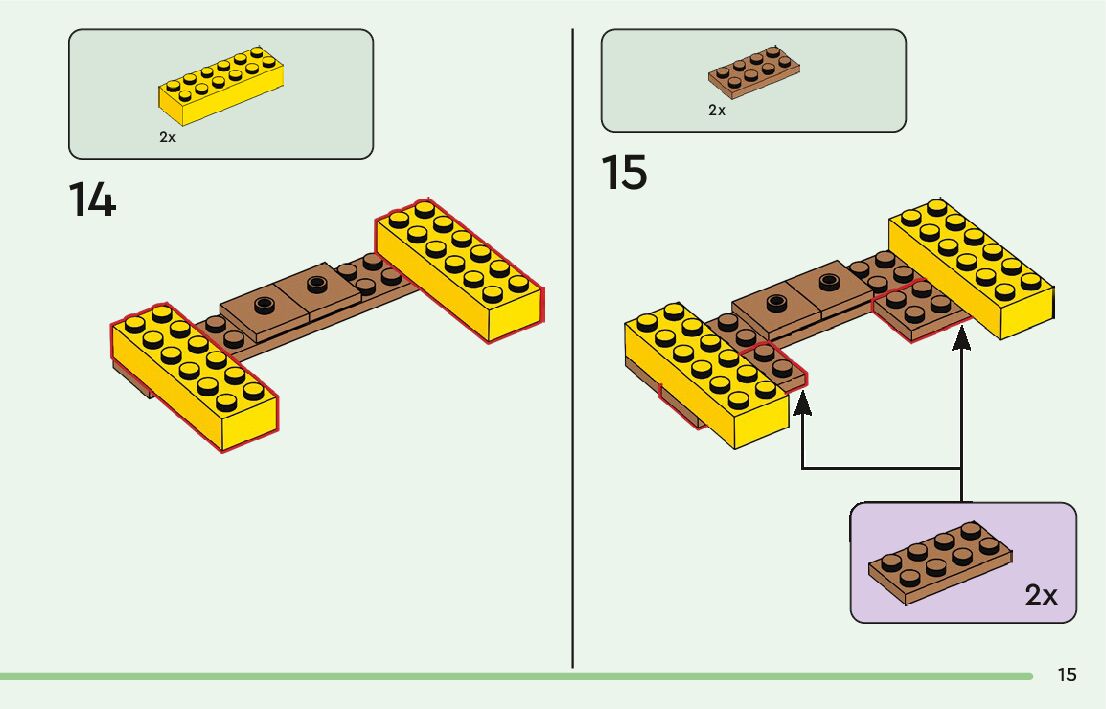 2x

14

2x

15

2x

15