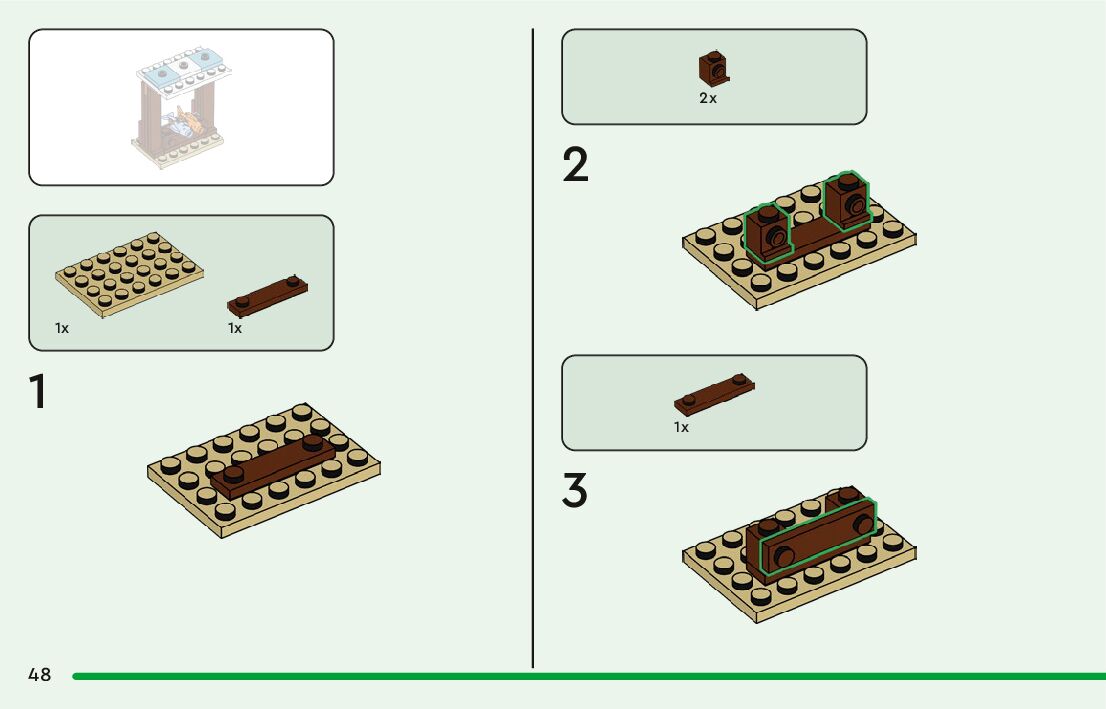 1x

1x

1

2x

2

1x

3

48