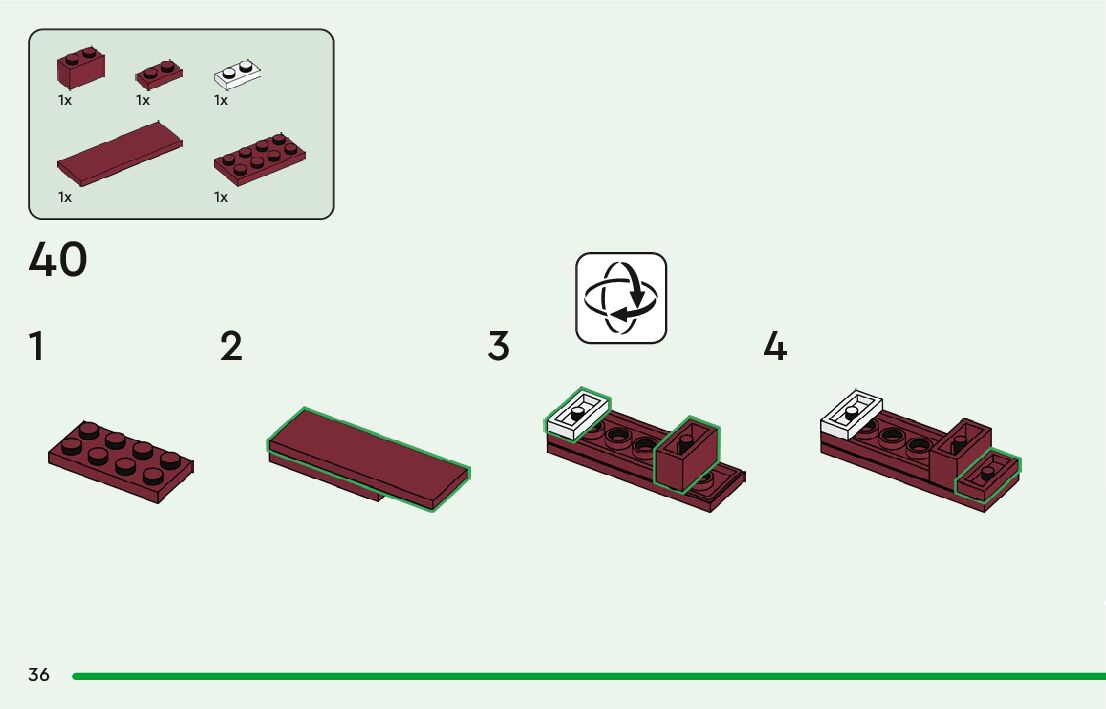 1x 1x 1x

1x 1x

40

1

2

3

4

36