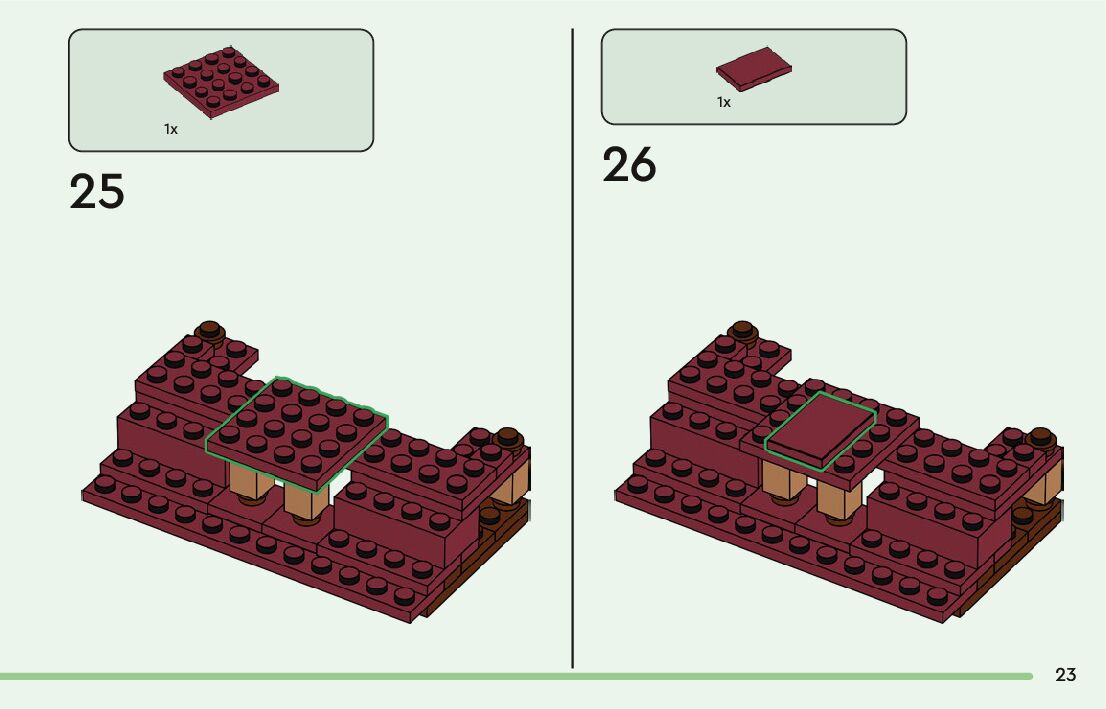 1x

25

1x

26

23