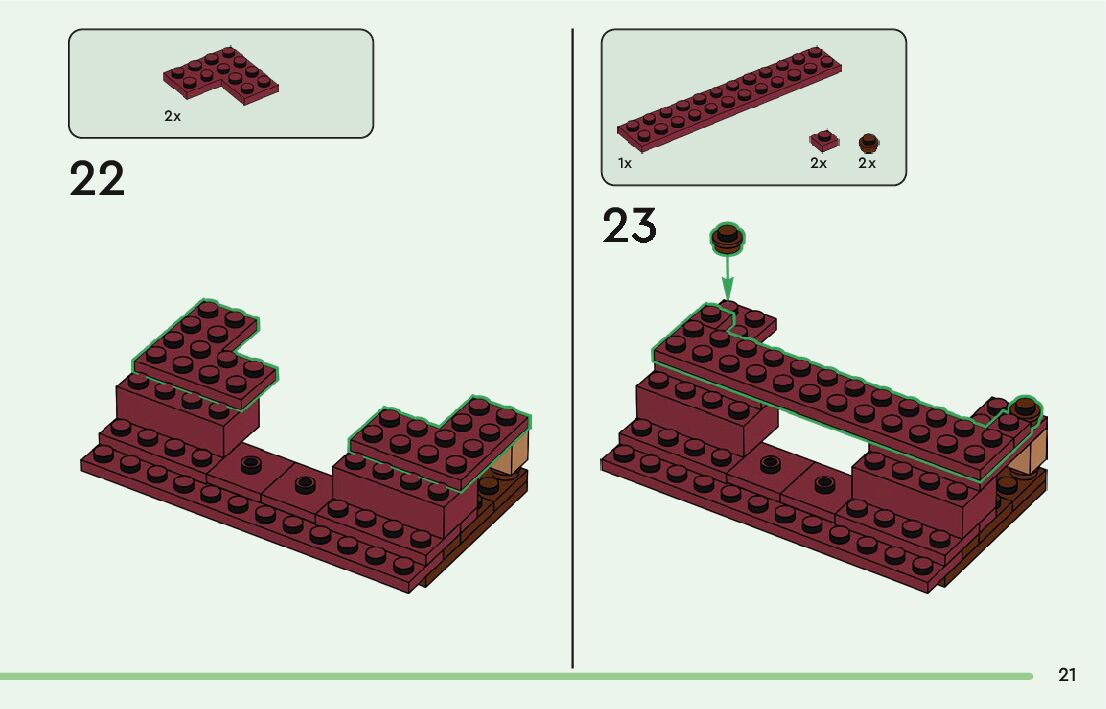 2x

22

1x

2x

2x

23

21