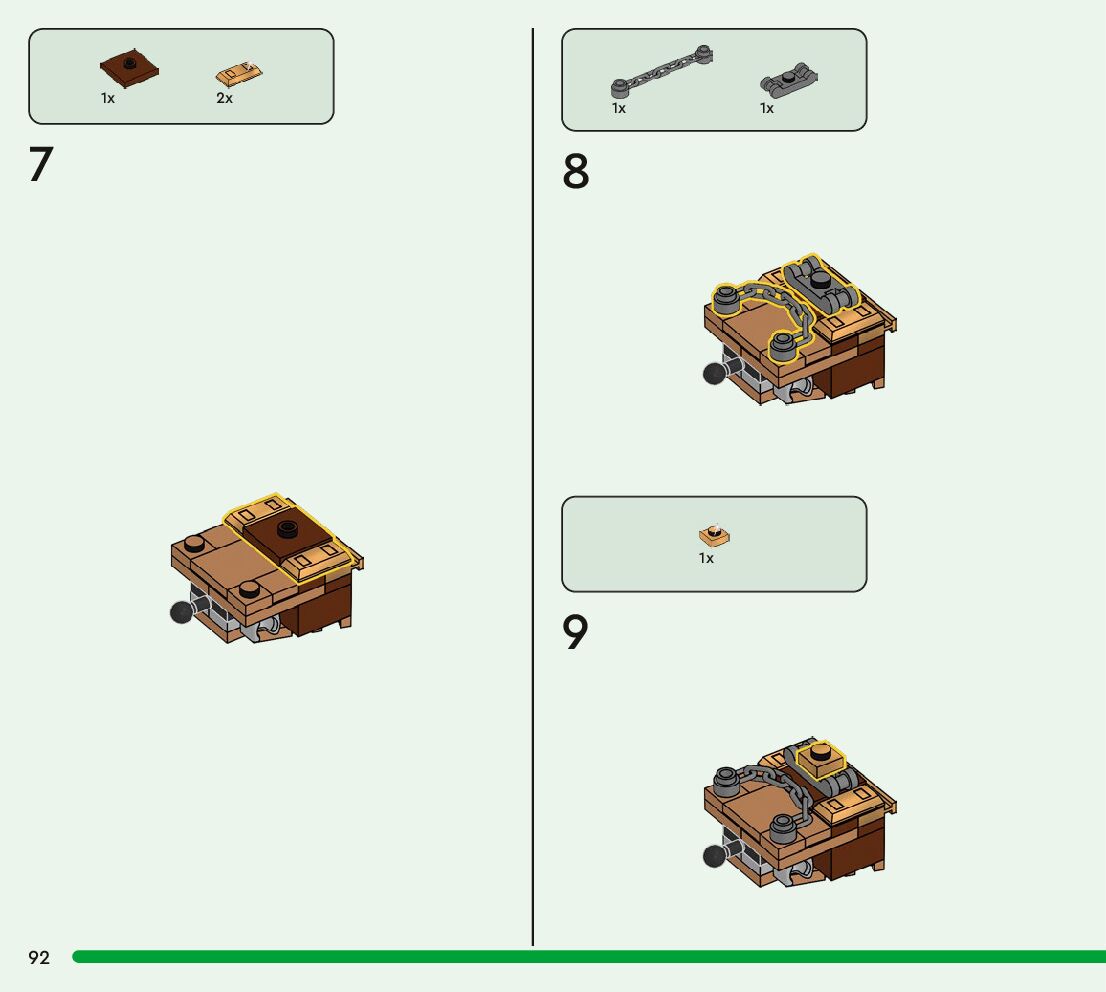 1x 2x

7

1x 1x

8

1x

9

92