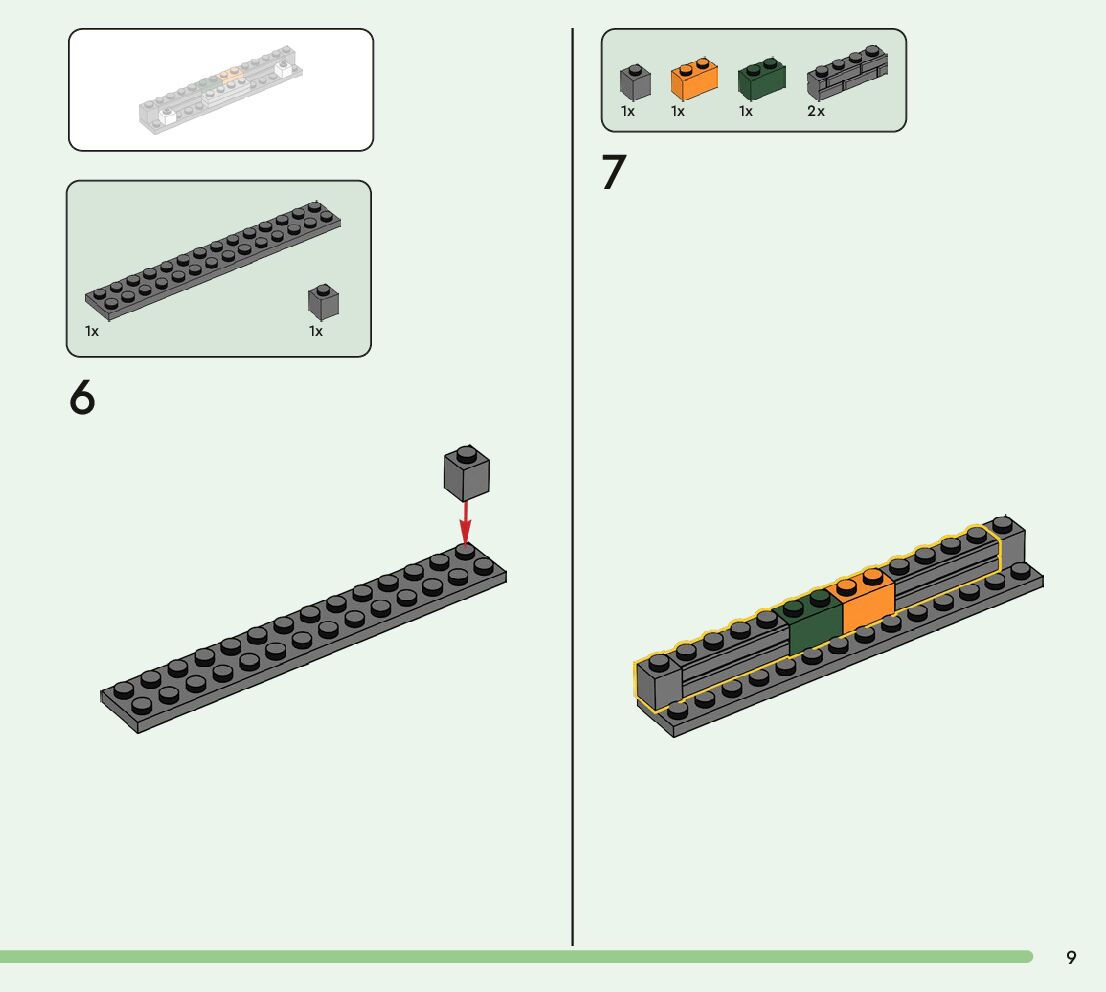 1x

1x

6

1x

1x

1x

2x

7

9