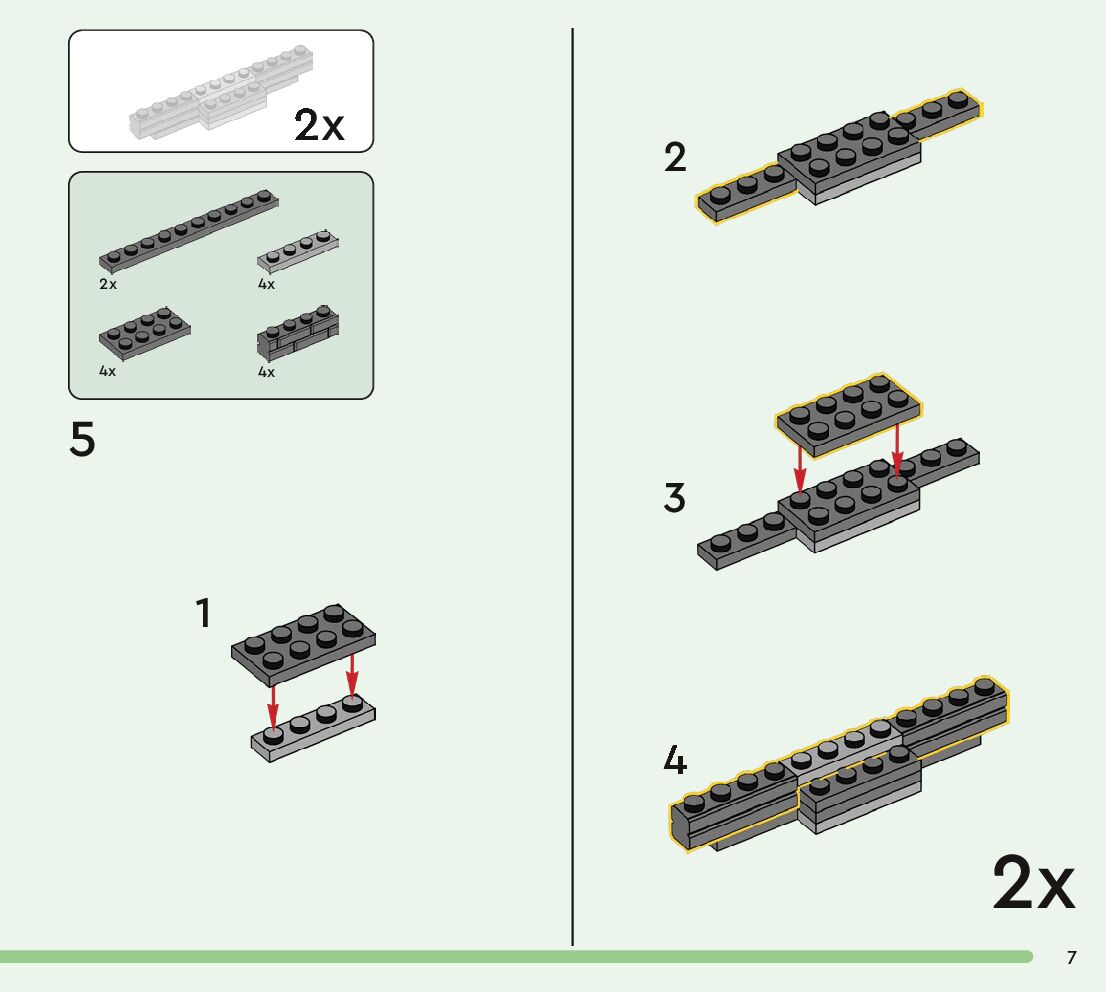 2x

2x
4x
4x
4x

5

1

2

3

4

2x

7