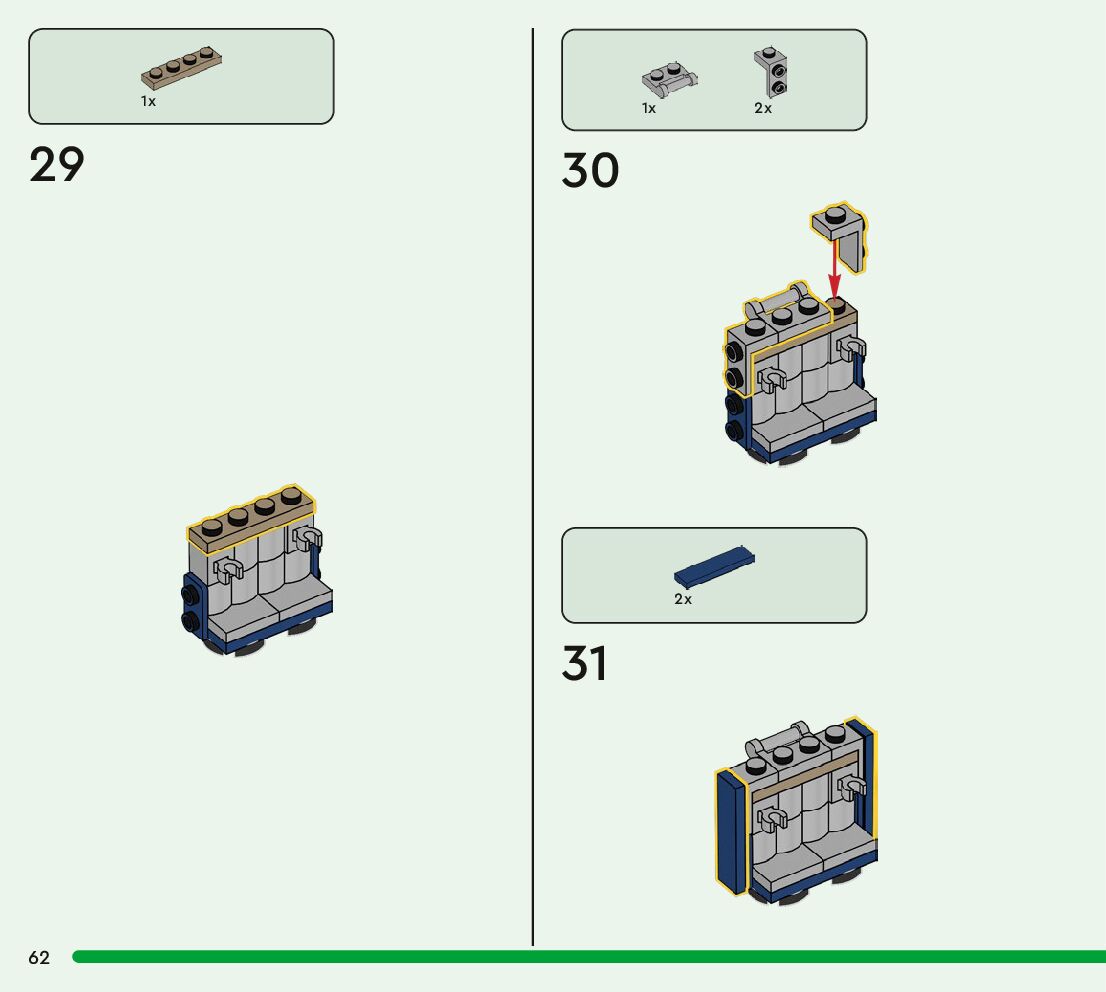 1x

29

1x 2x

30

2x

31

62