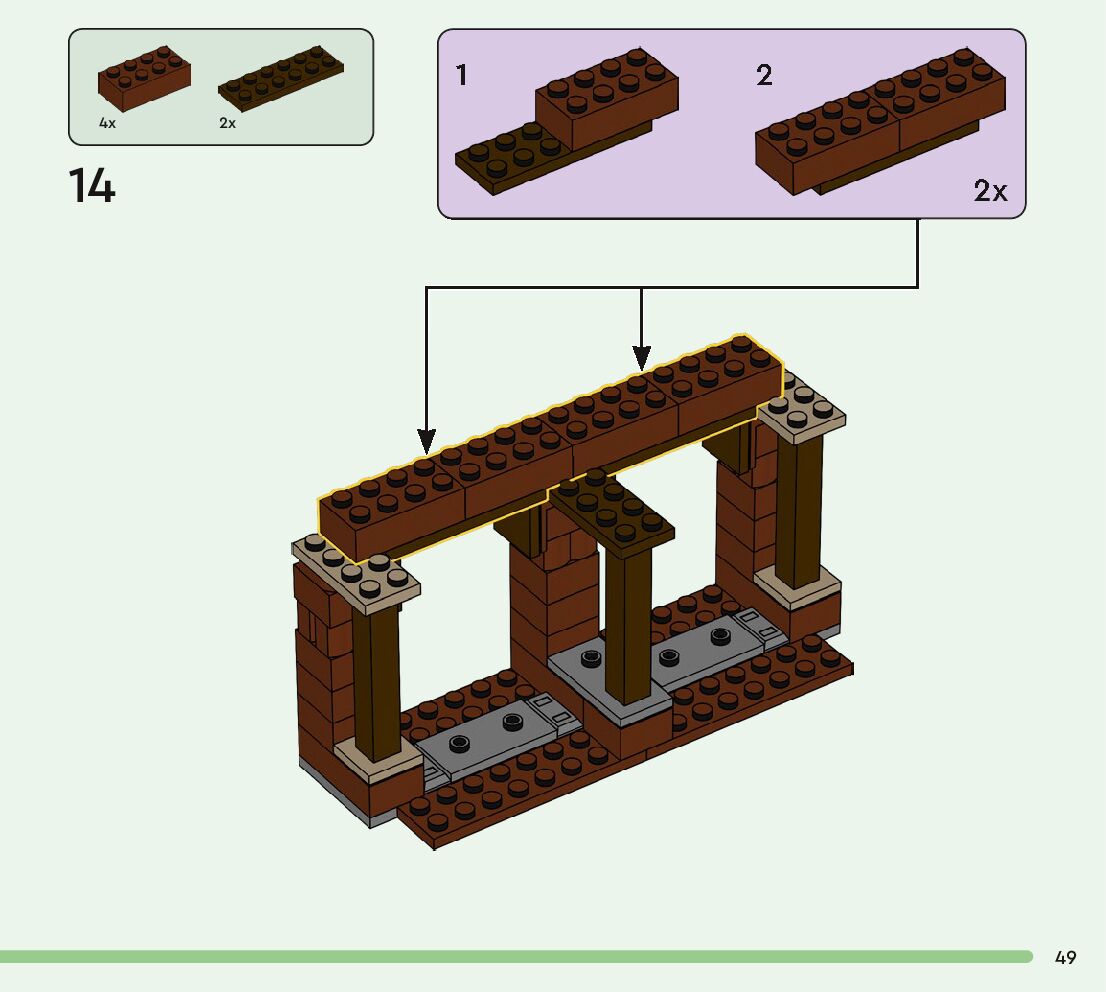 4x 2x

14

1

2

2x

49