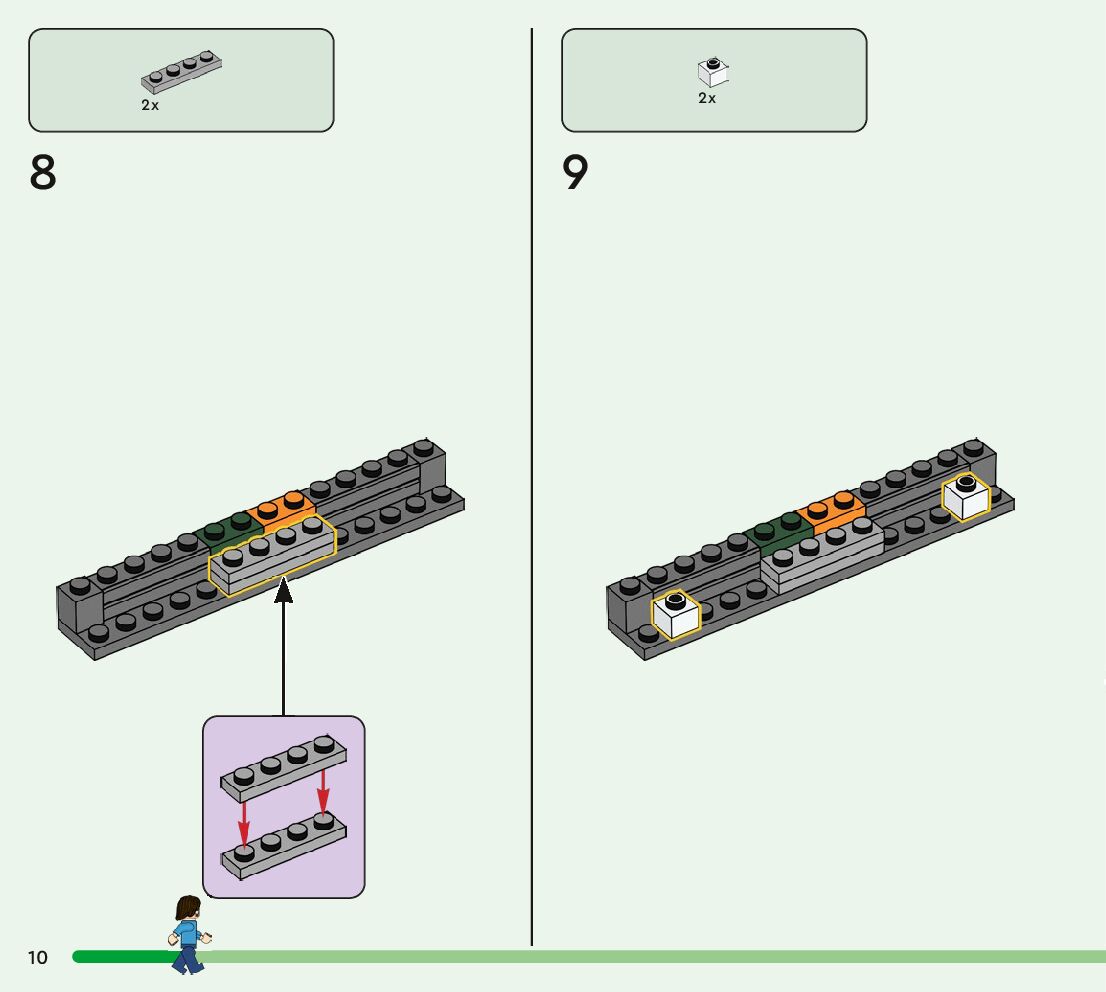 2x

8

2x

9

10