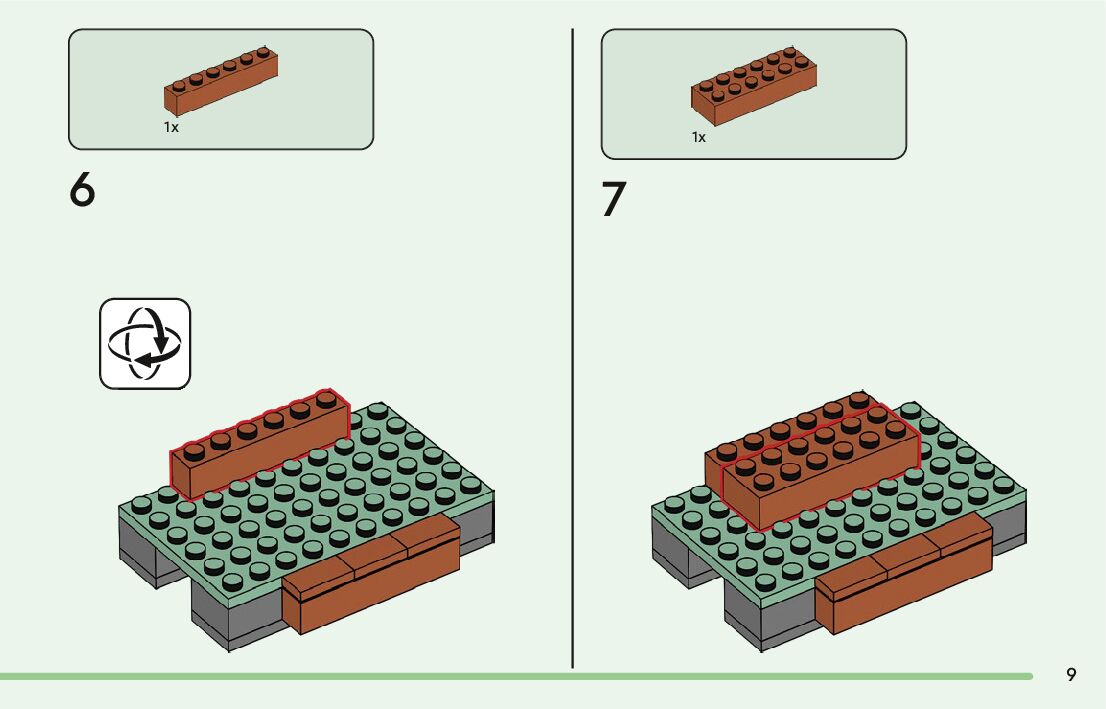 1x

6

1x

7

9