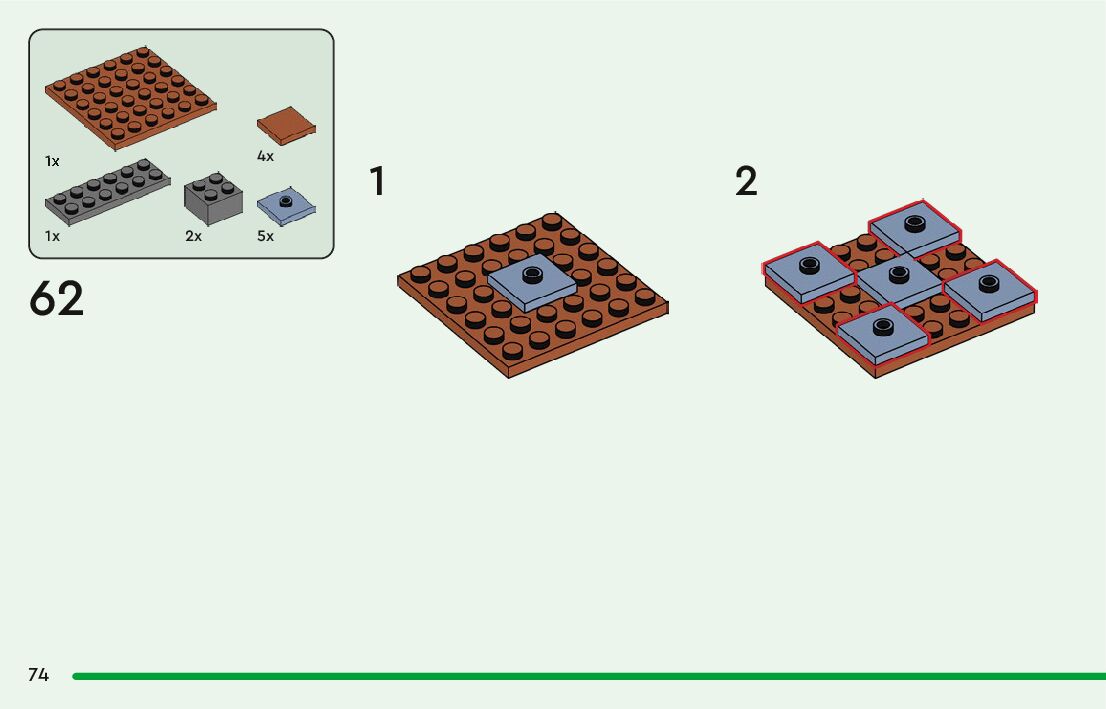 1x

4x

1x

2x

5x

62

1

2

74