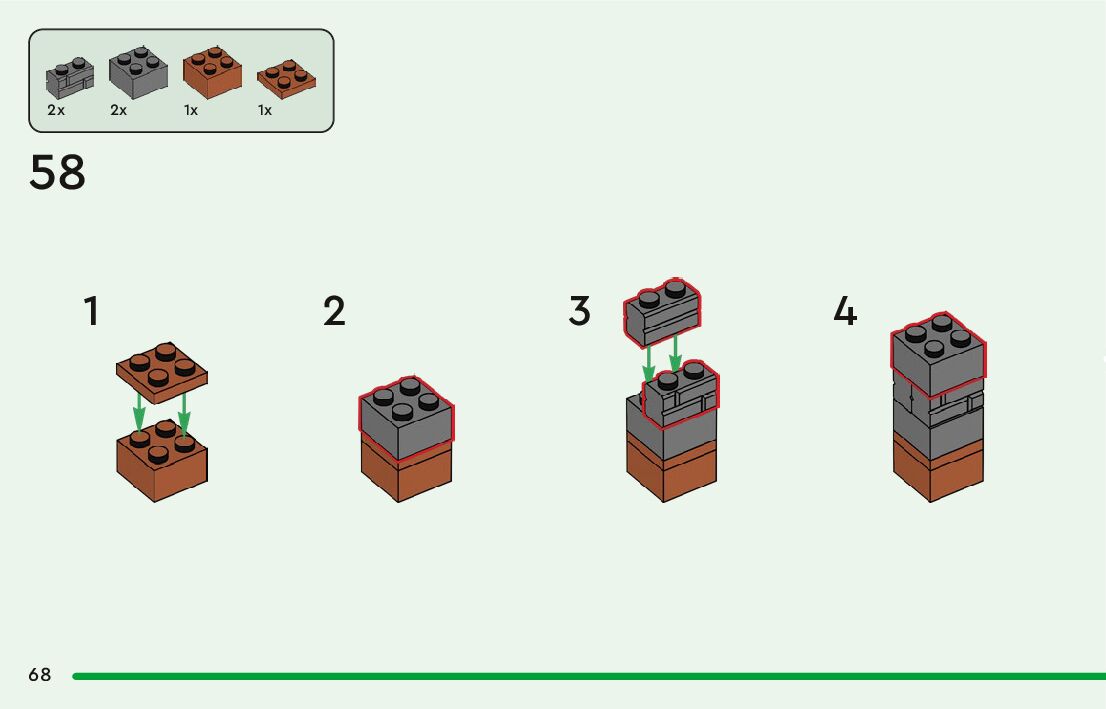 2x 2x 1x 1x

58

1

2

3

4

68