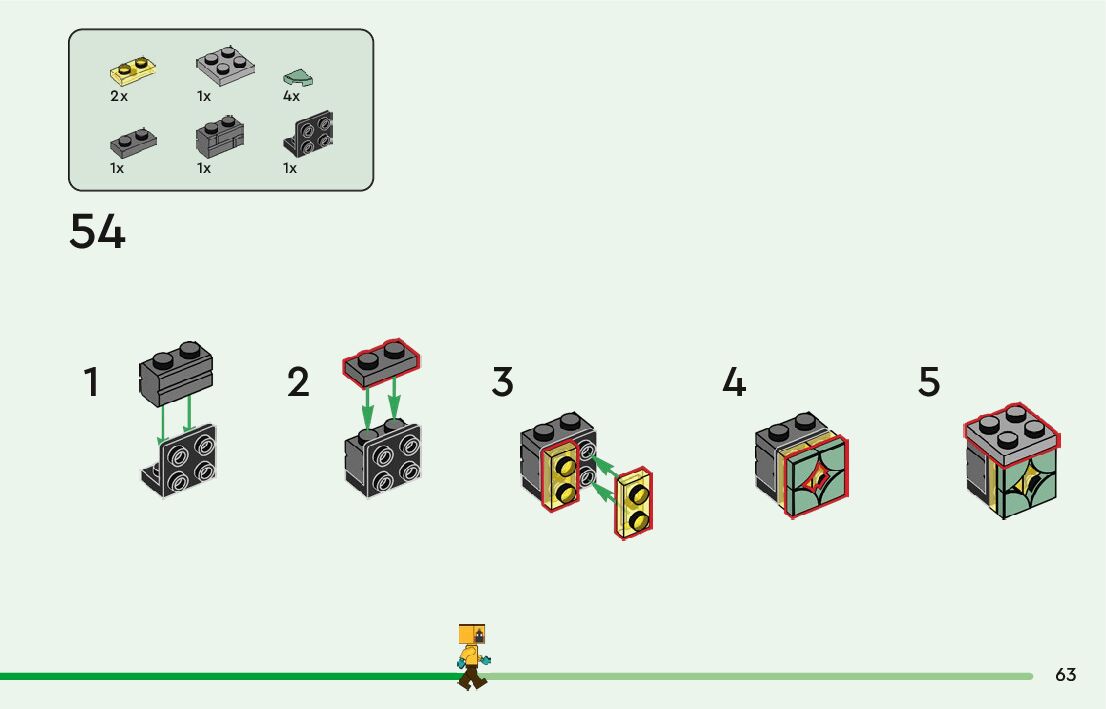 2x
1x
4x
1x
1x
1x

54

1

2

3

4

5

63