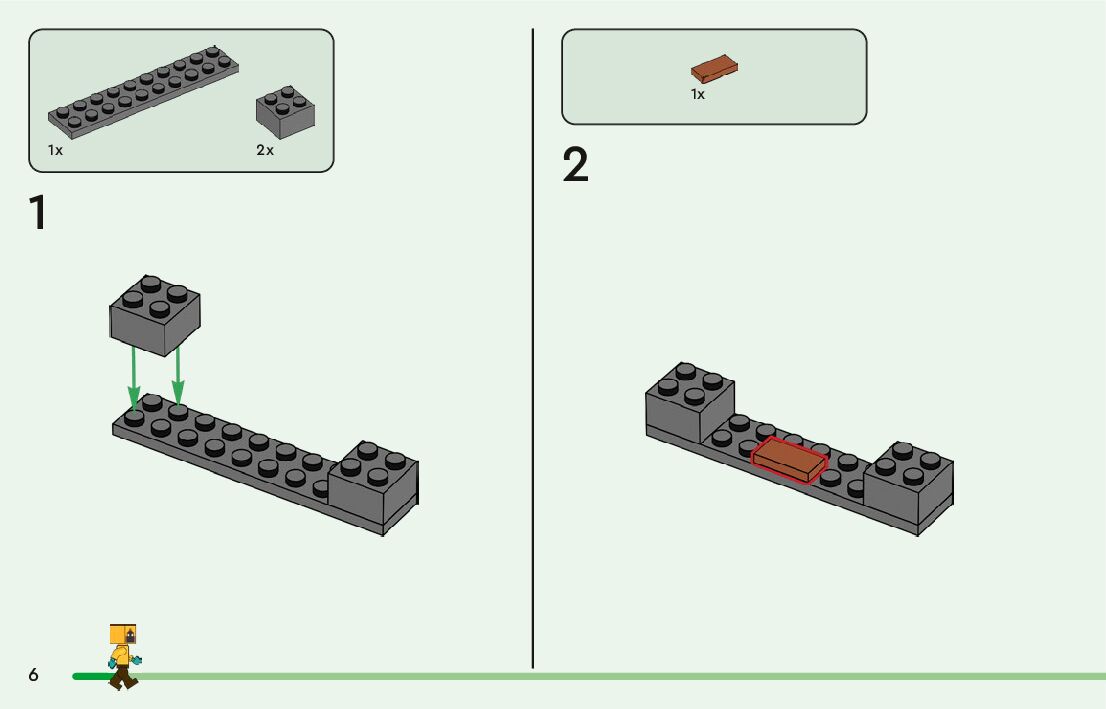 1x

2x

1

1x

2

6