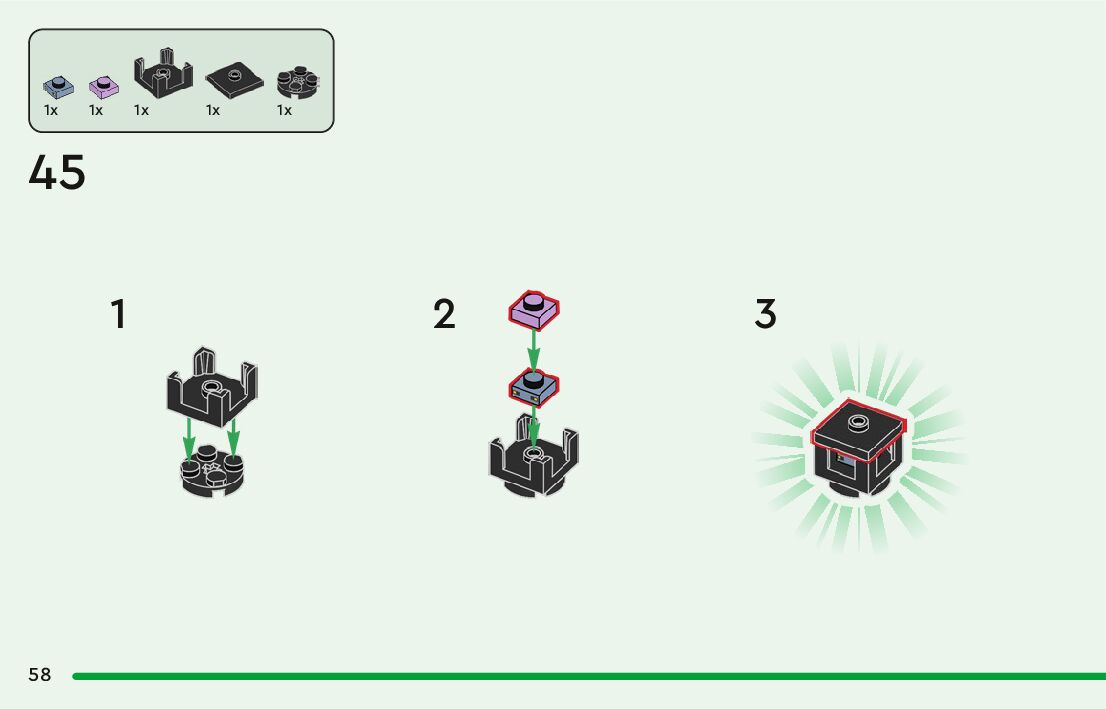 1x 1x 1x 1x 1x

45

1

2

3

58