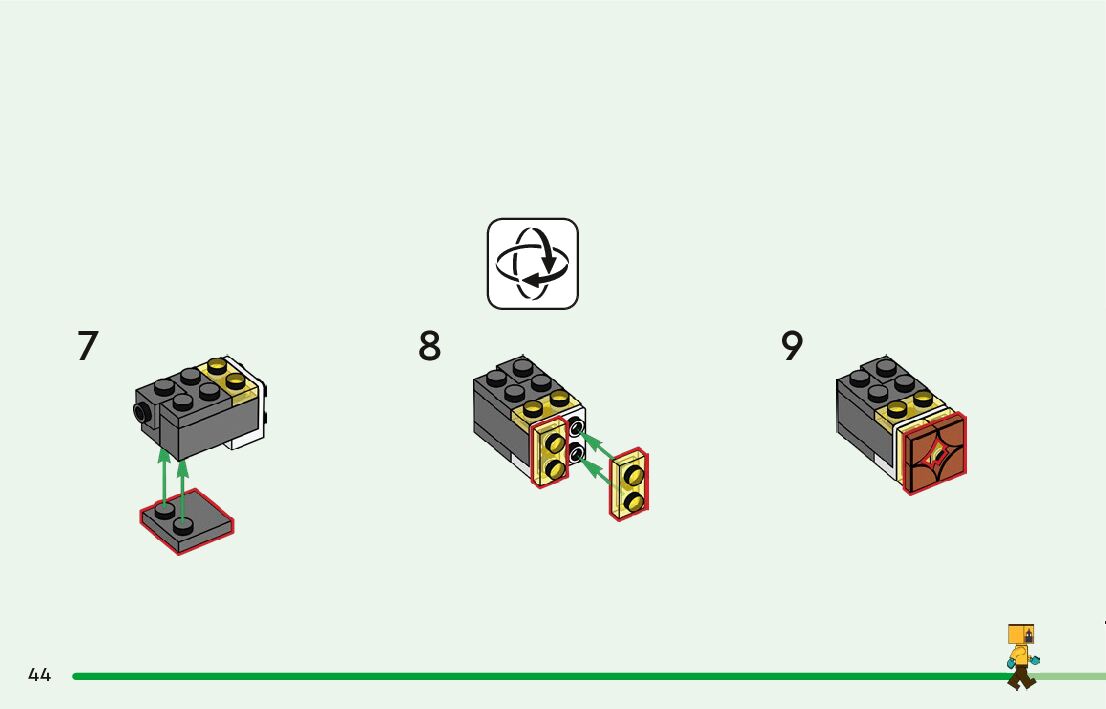 7

8

9

44